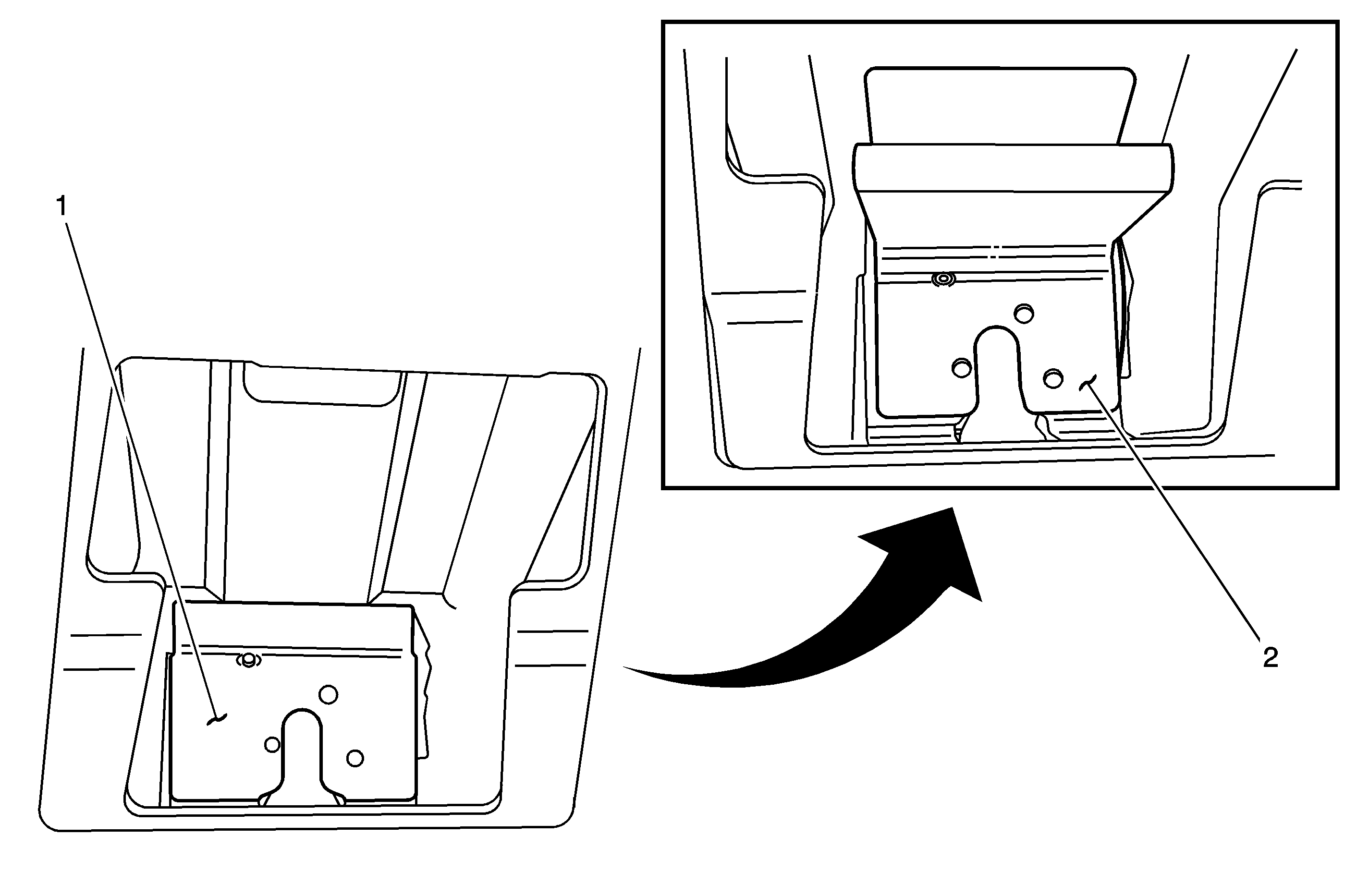 1

2