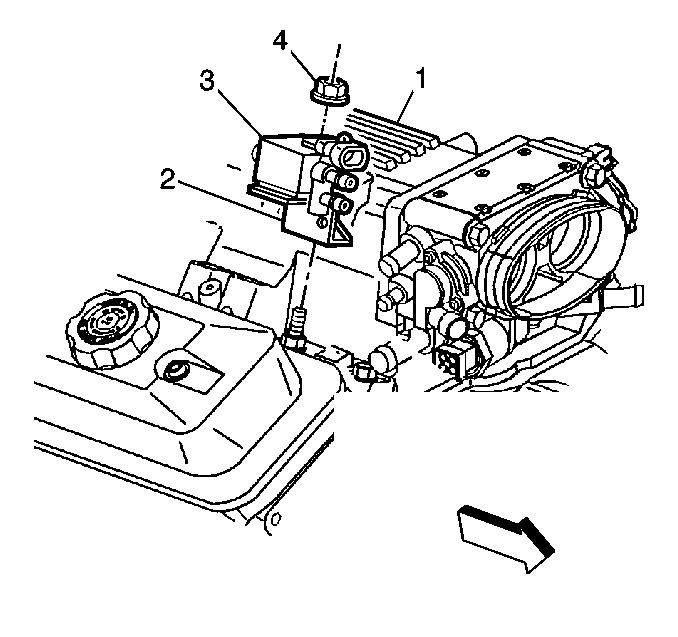 4
3
1
2