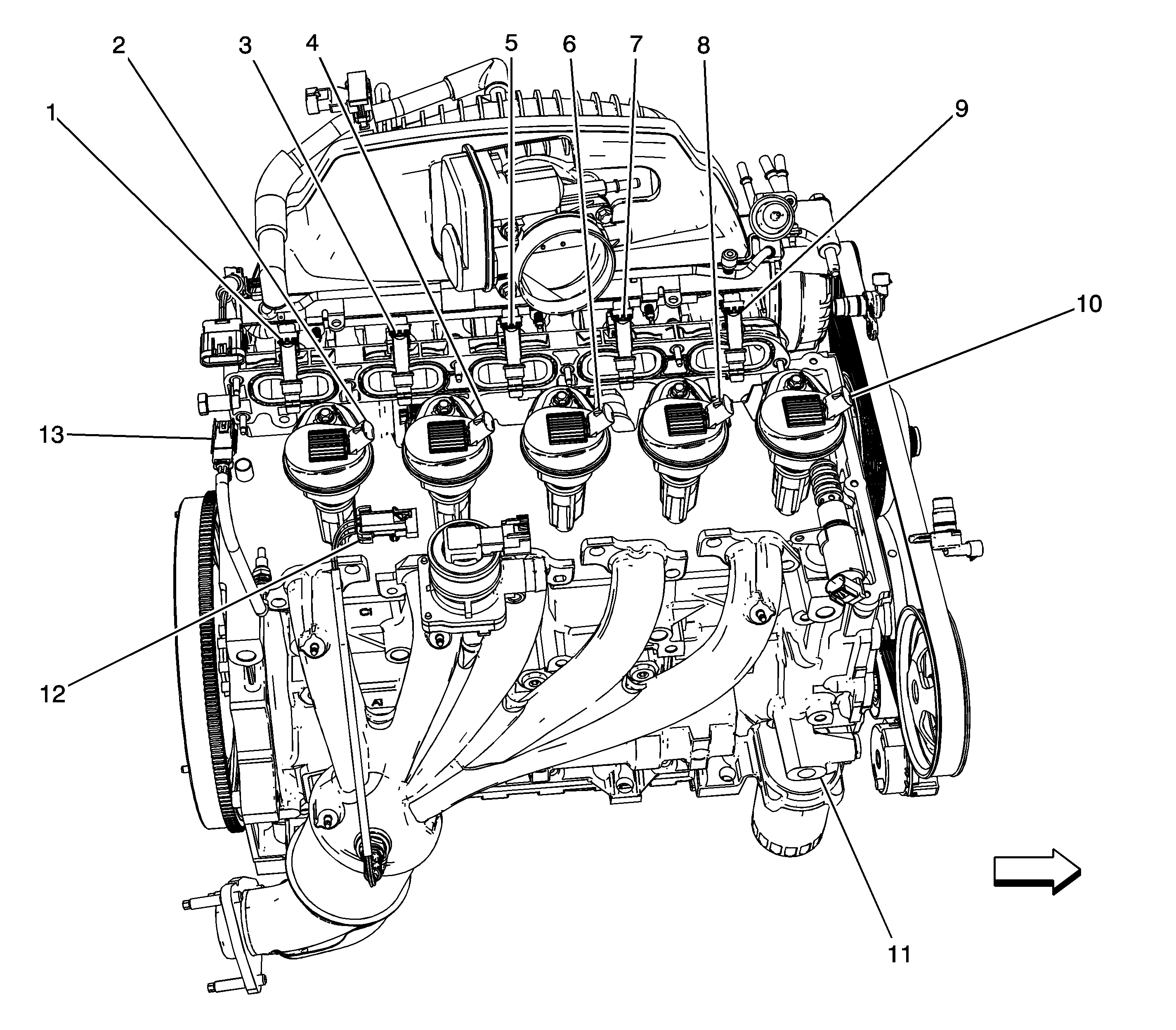 2
3
4
5
6
7
8
1
9
10
13
12
11