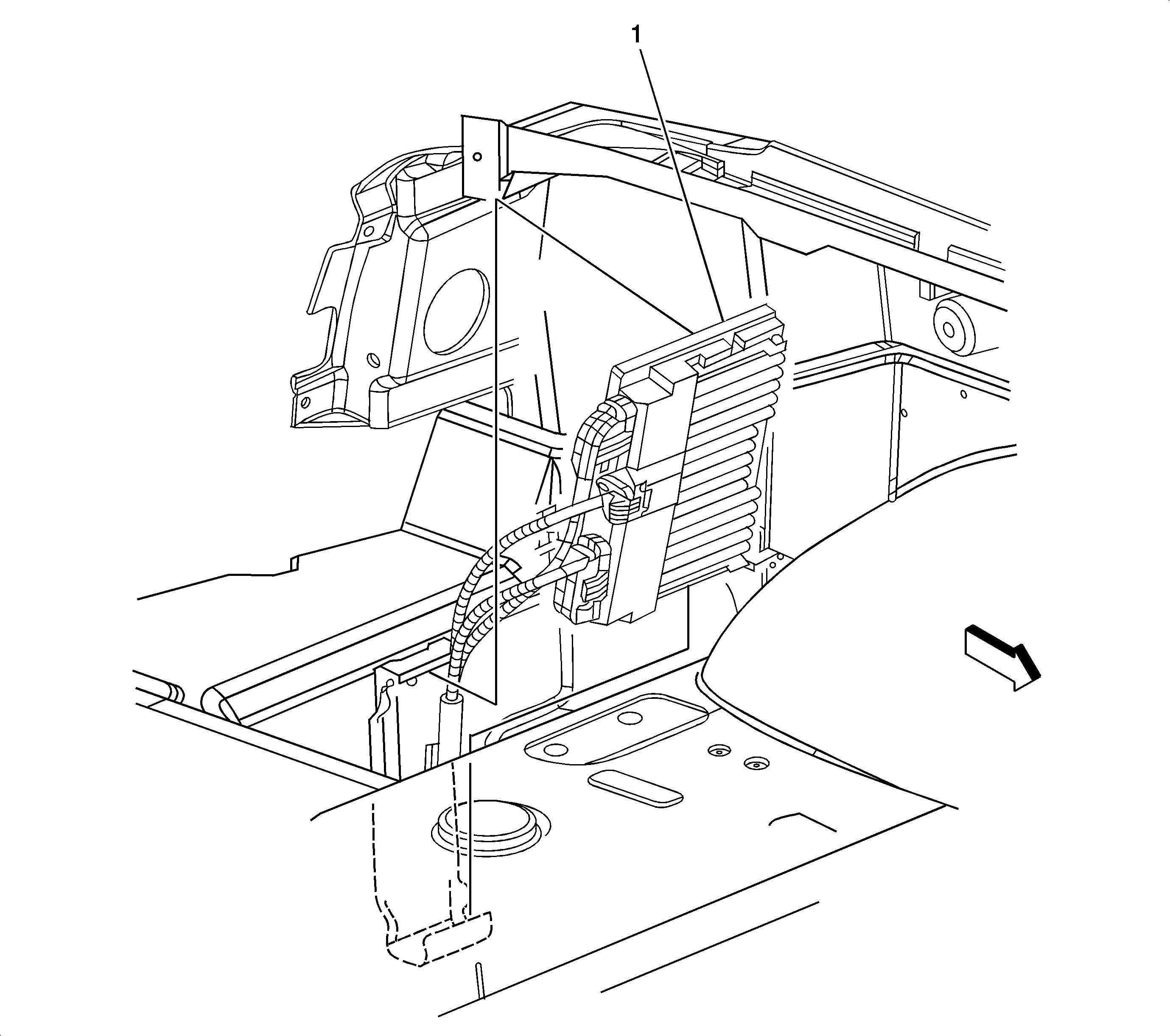 1