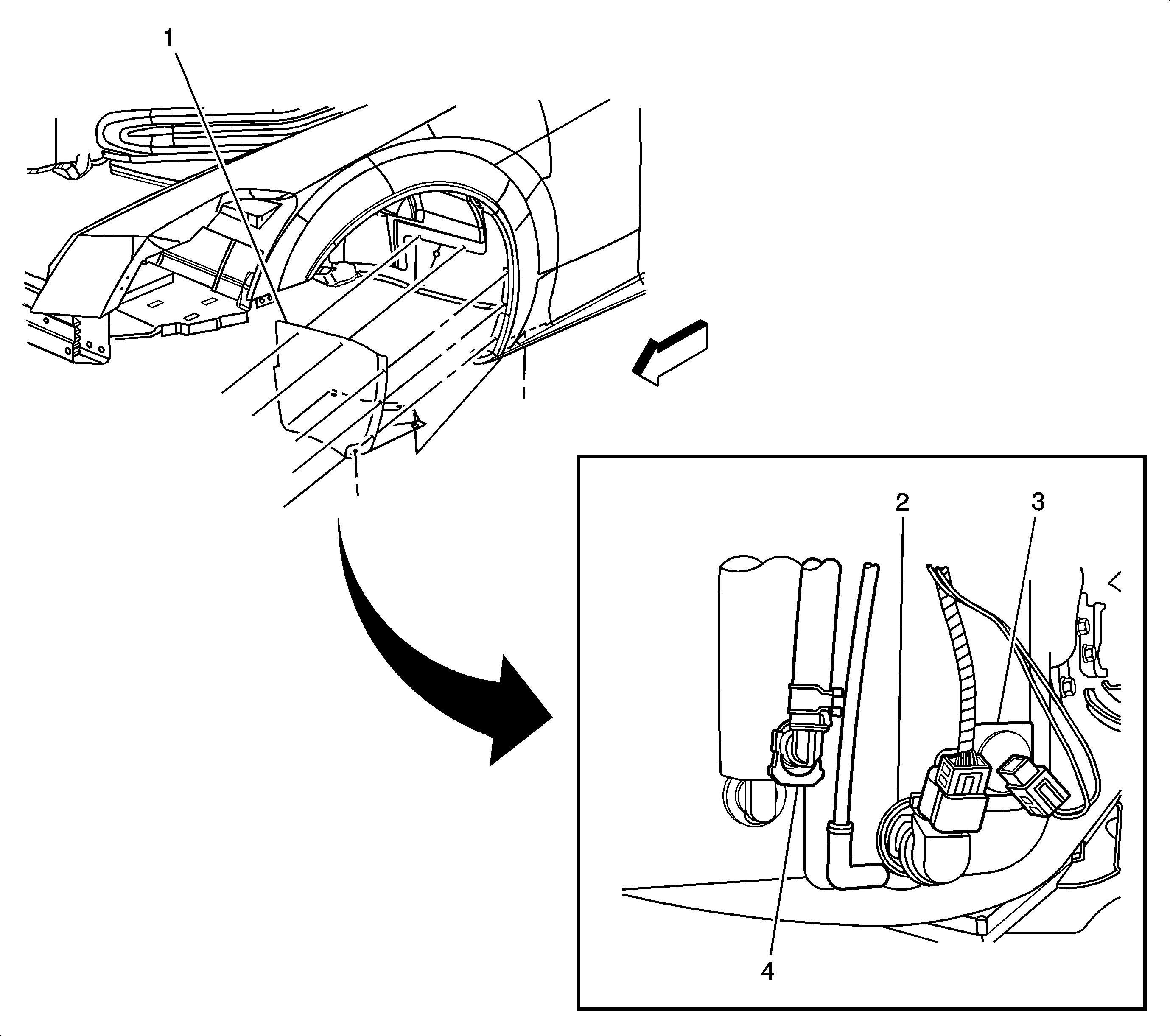 1

2

3

4