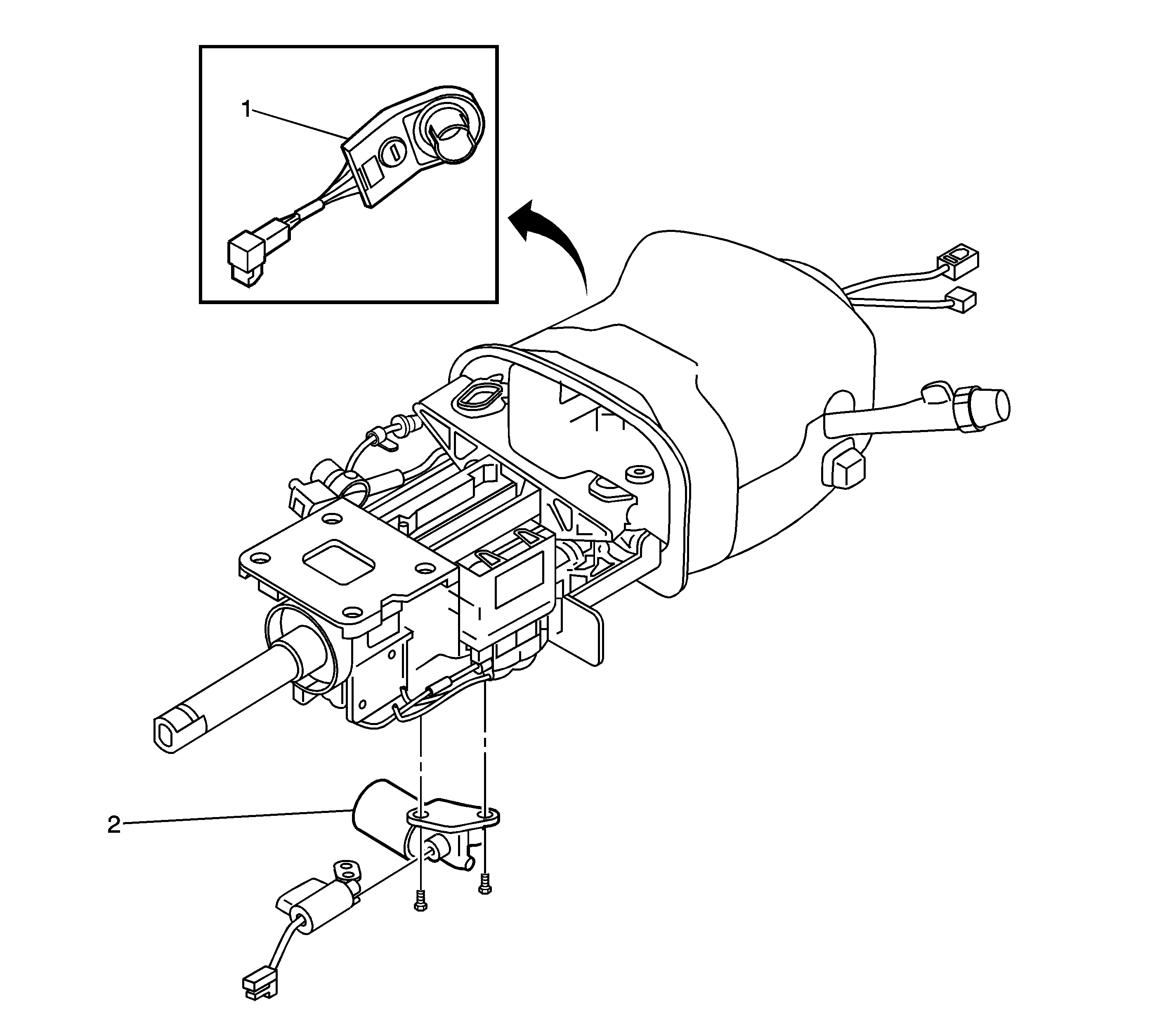 1

2