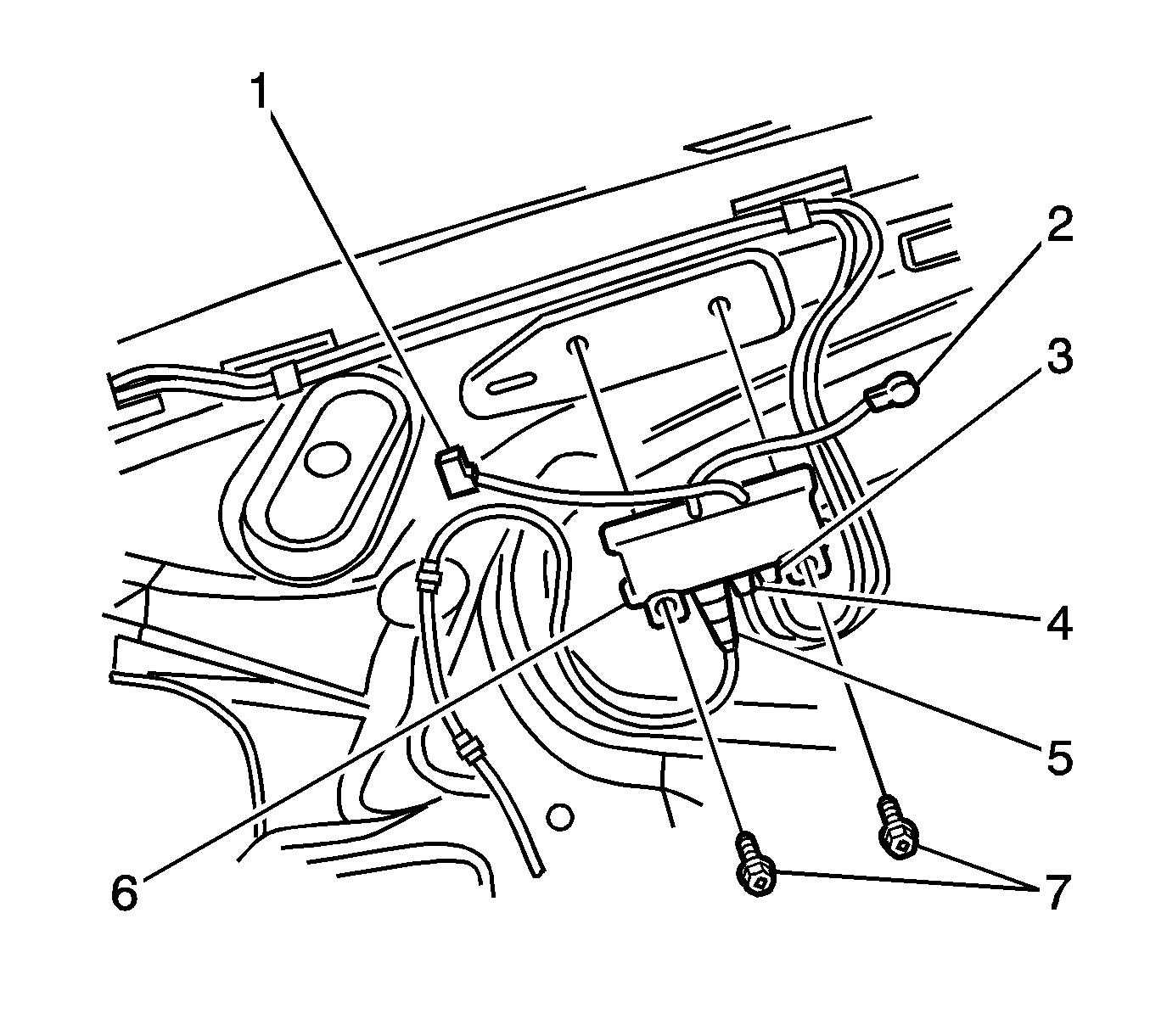 1
2
3
4
5
6
7