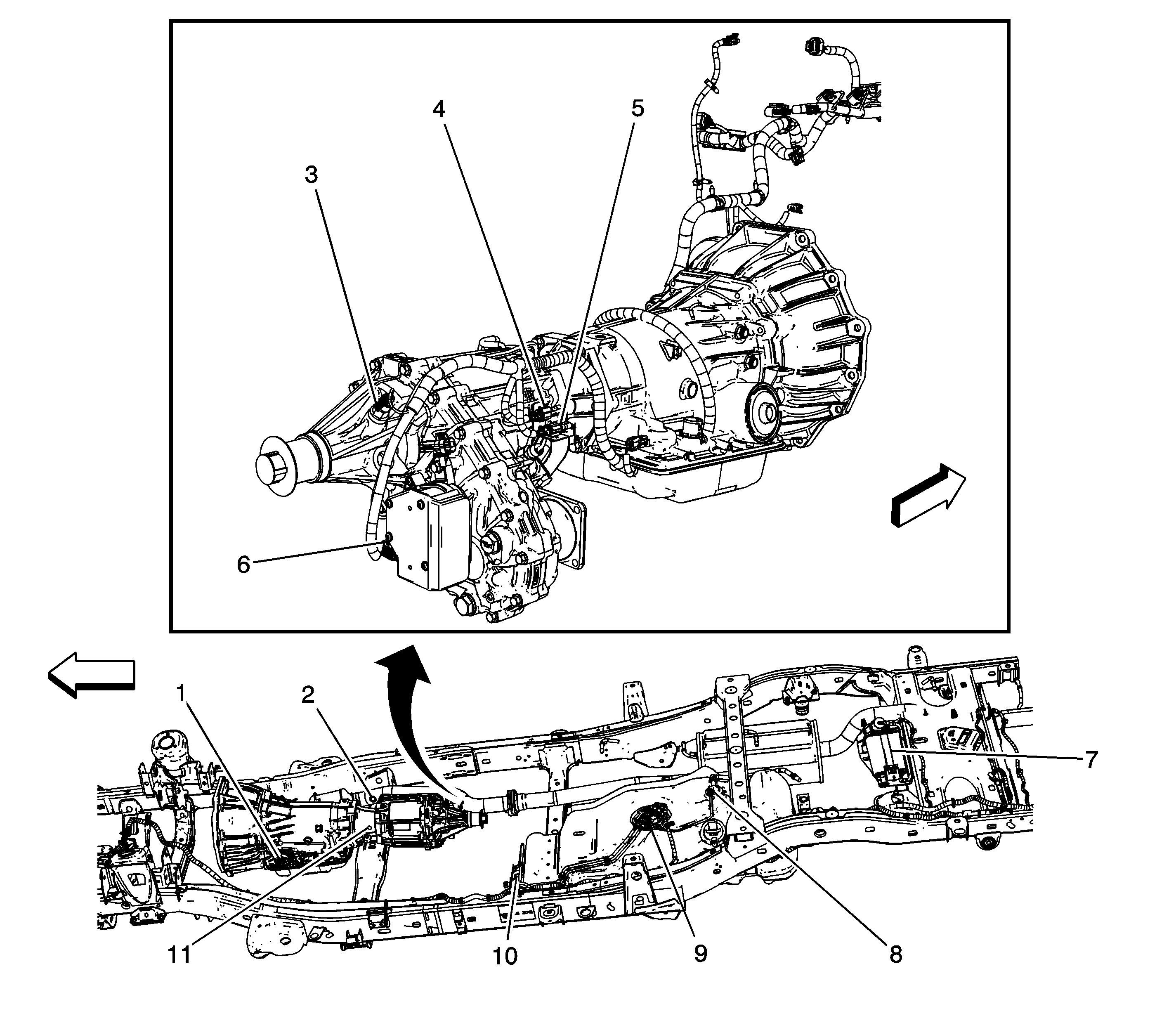 4
5
3
6
1
2
7
11
10
9
8