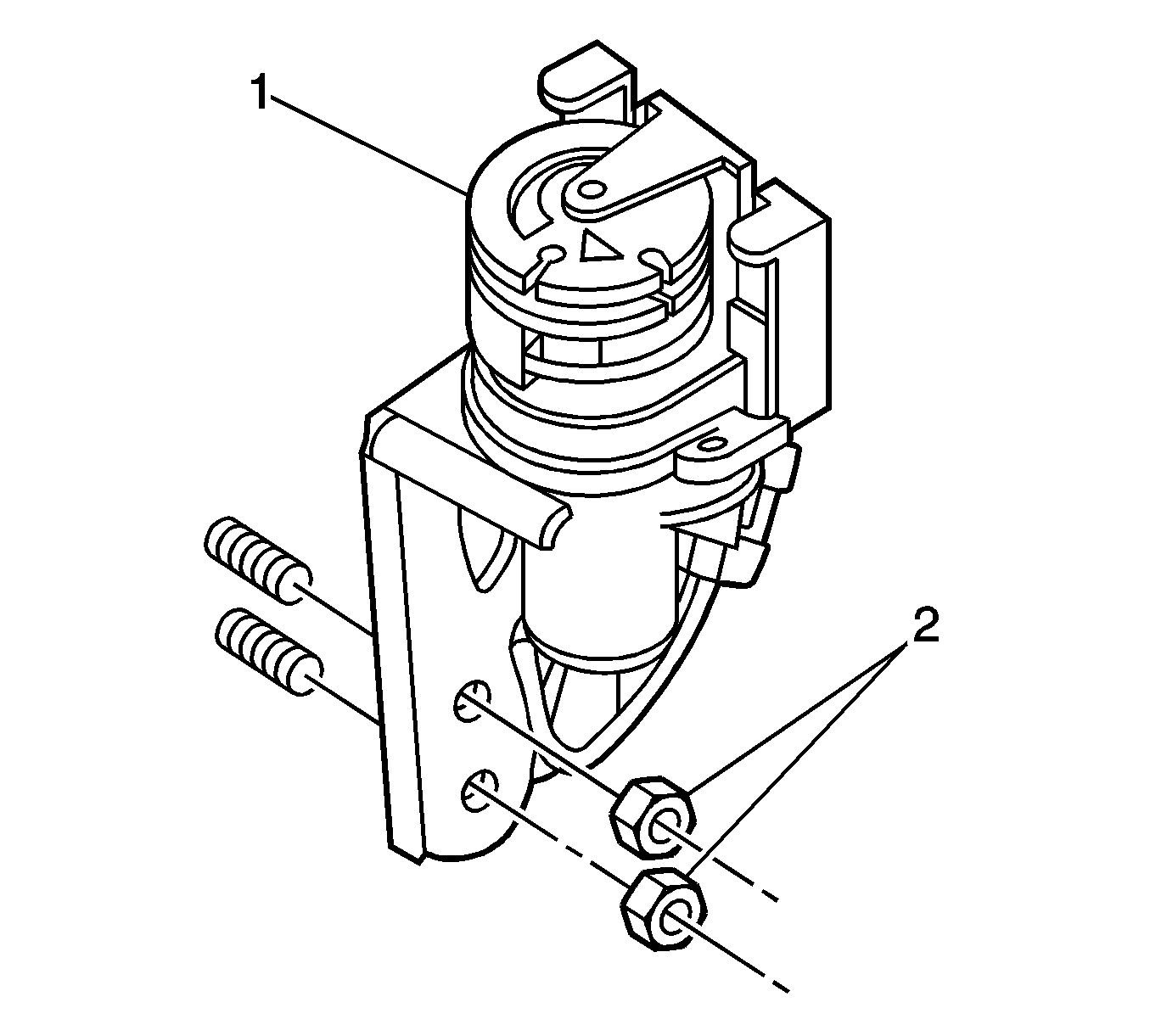 1

2