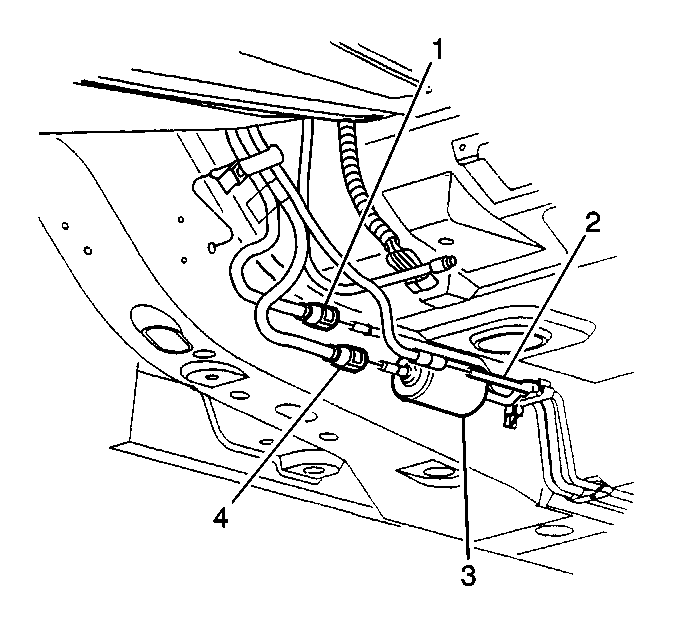 1
2
4
3