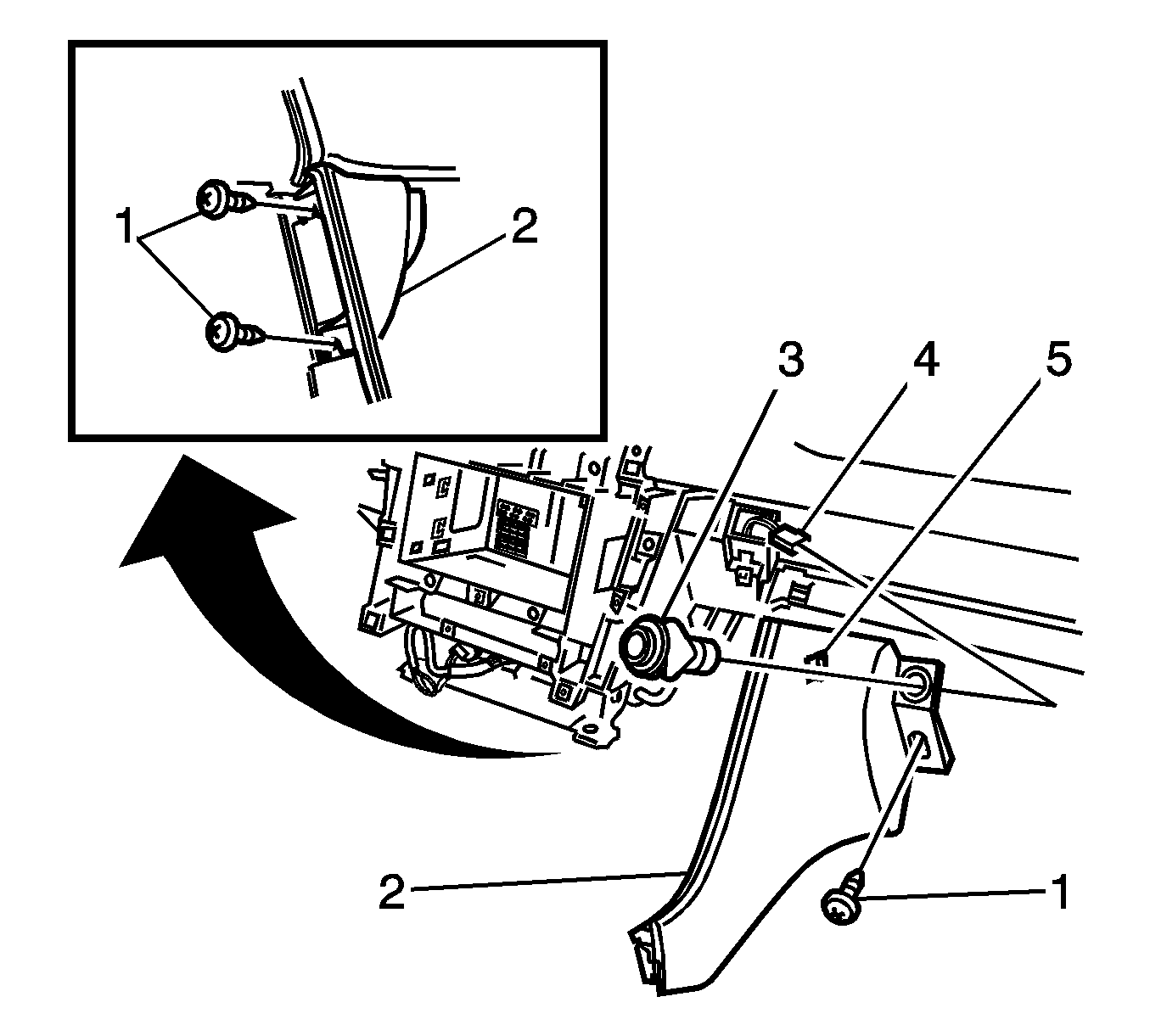 1
2
3
4
5
2
1