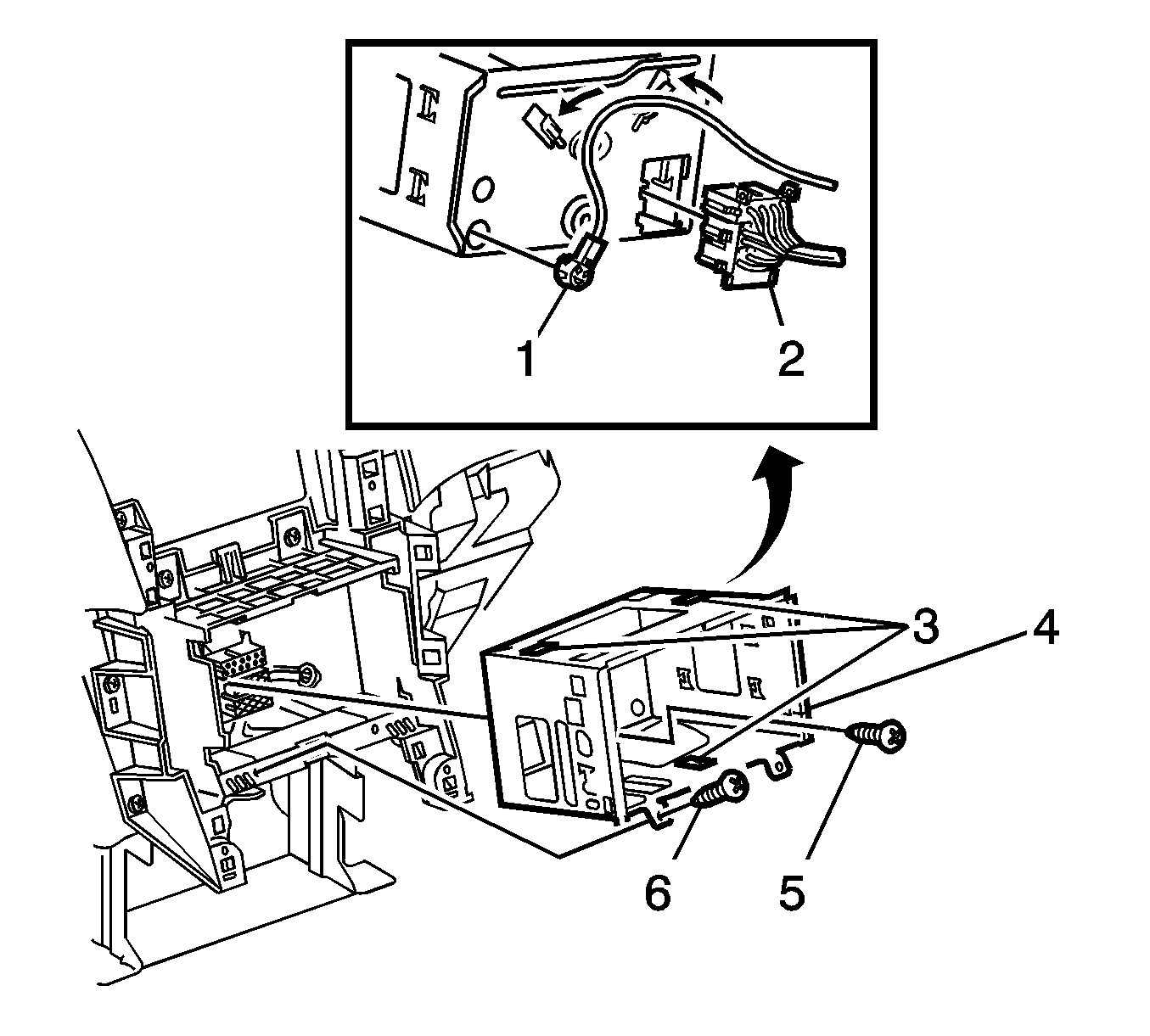 1
2
3
4
6
5