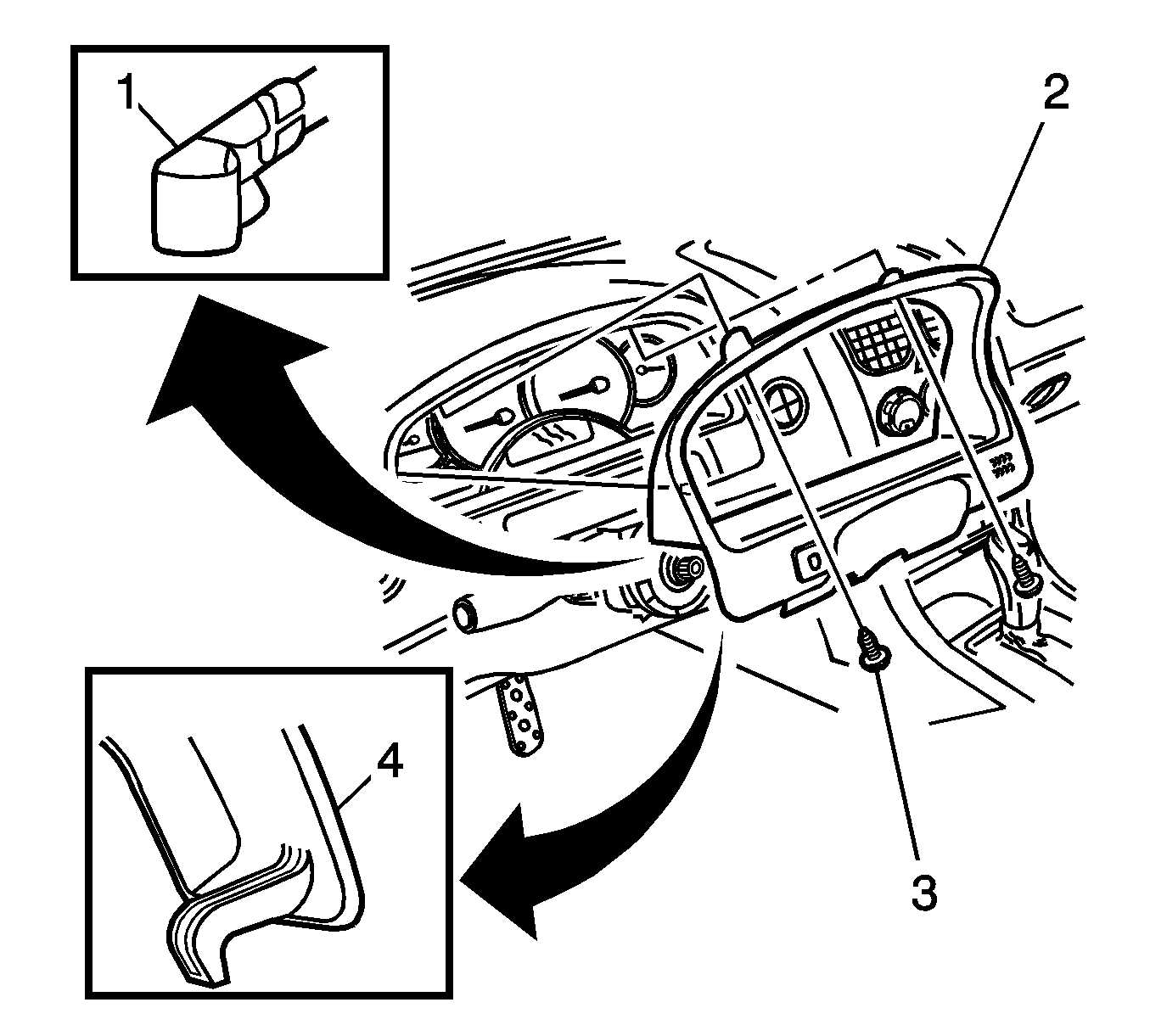 1
2
4
3