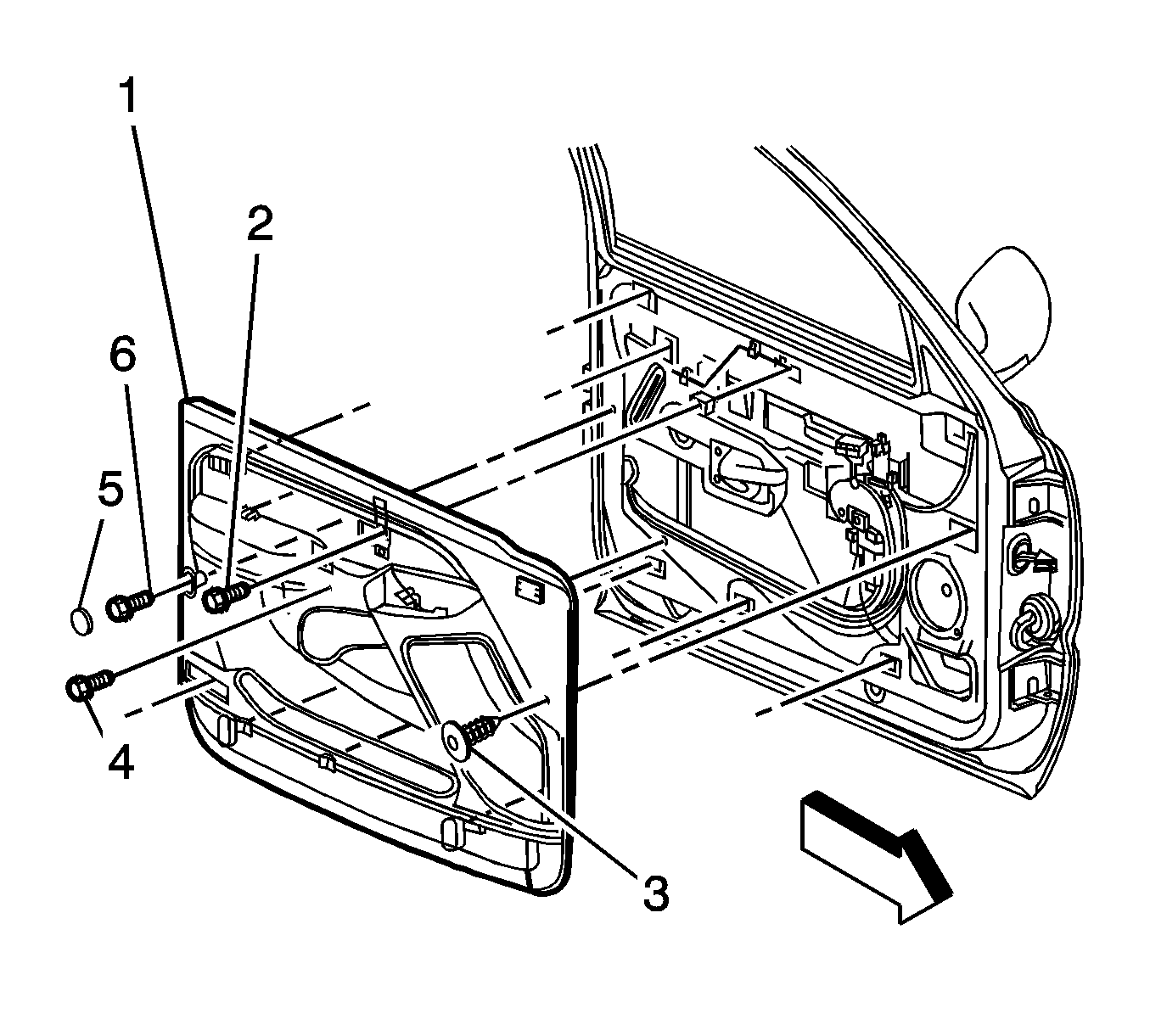 1
2
6
5
4
3