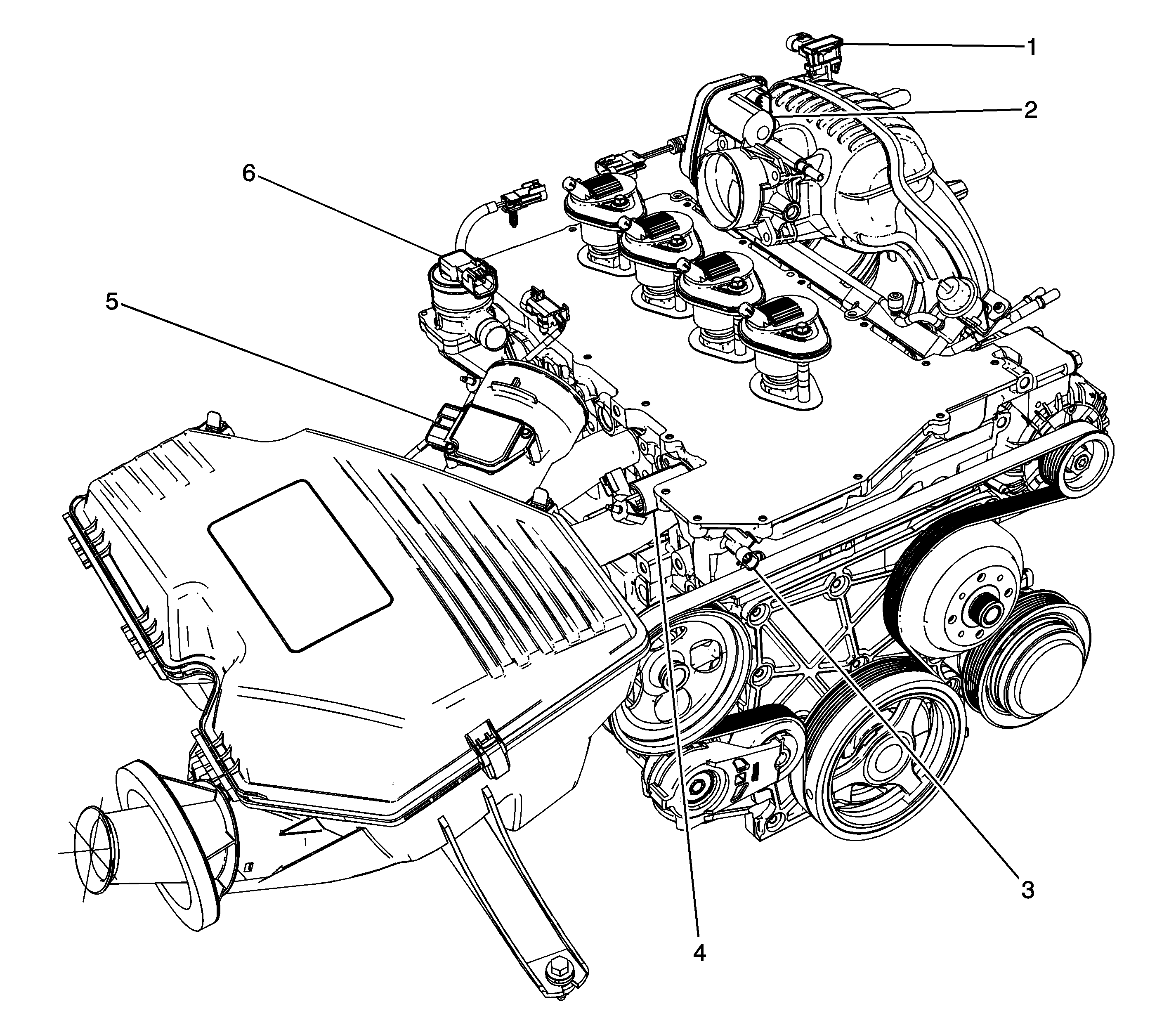 1
2
6
5
3
4