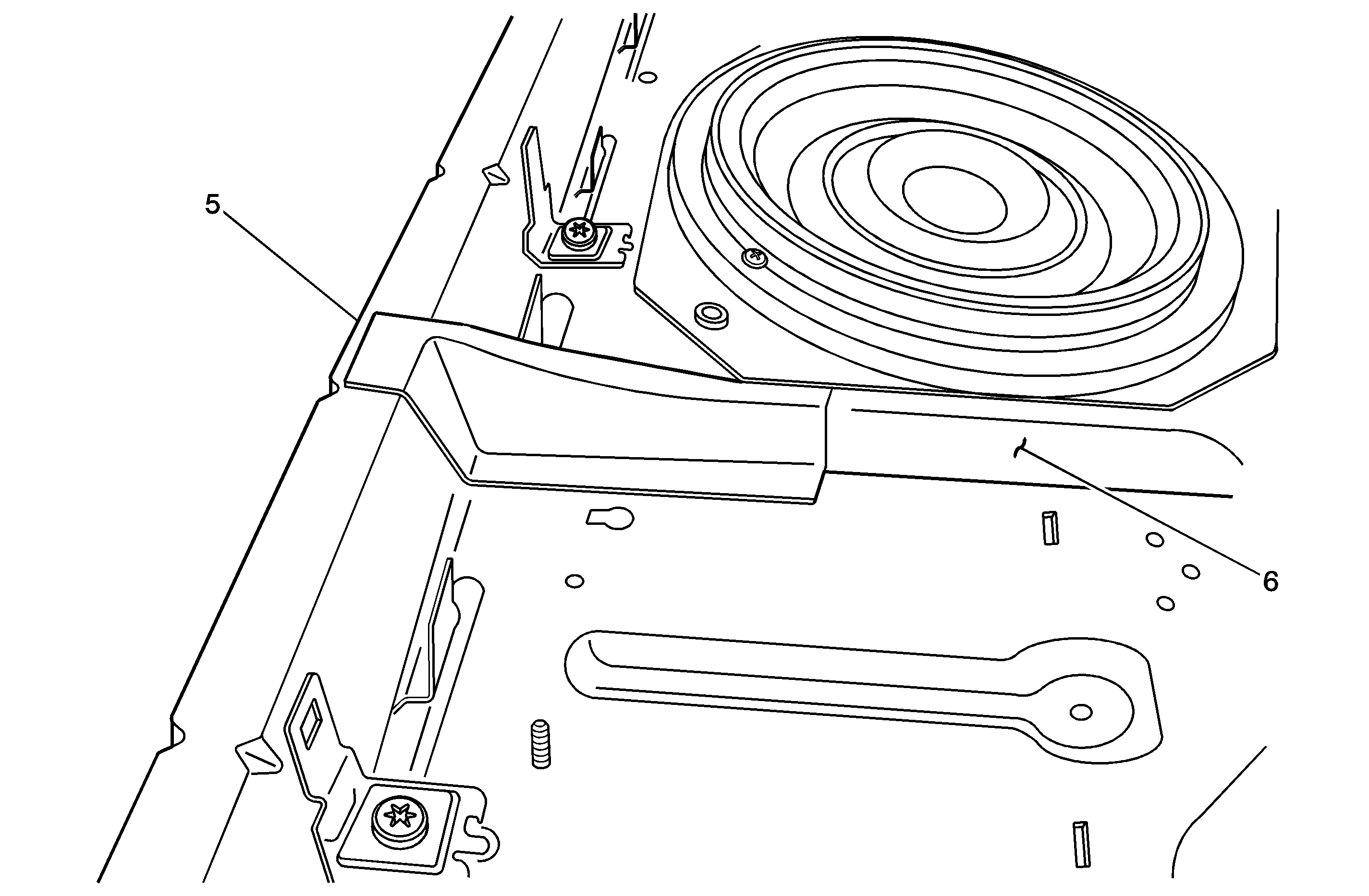 5
6