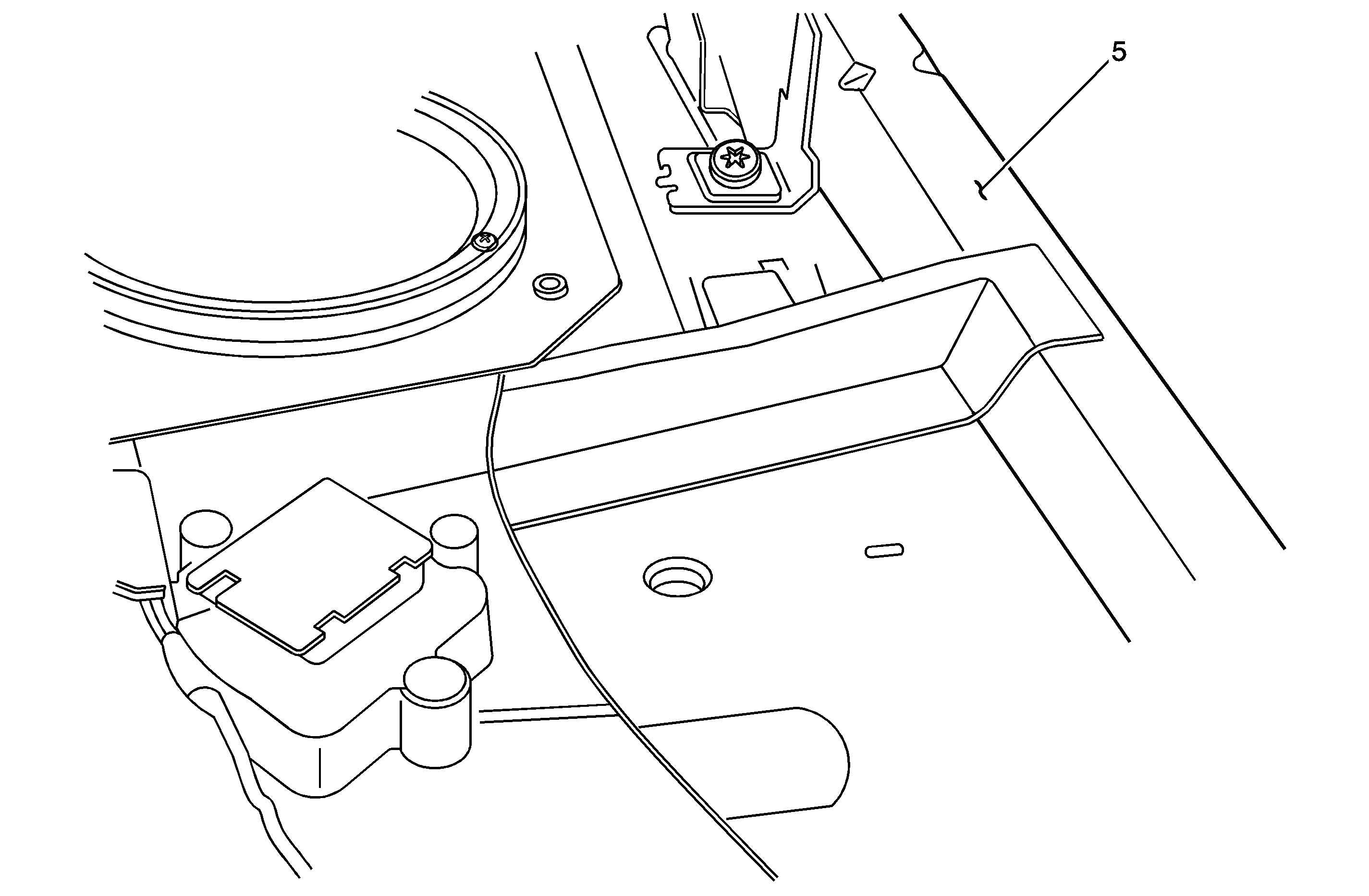 5