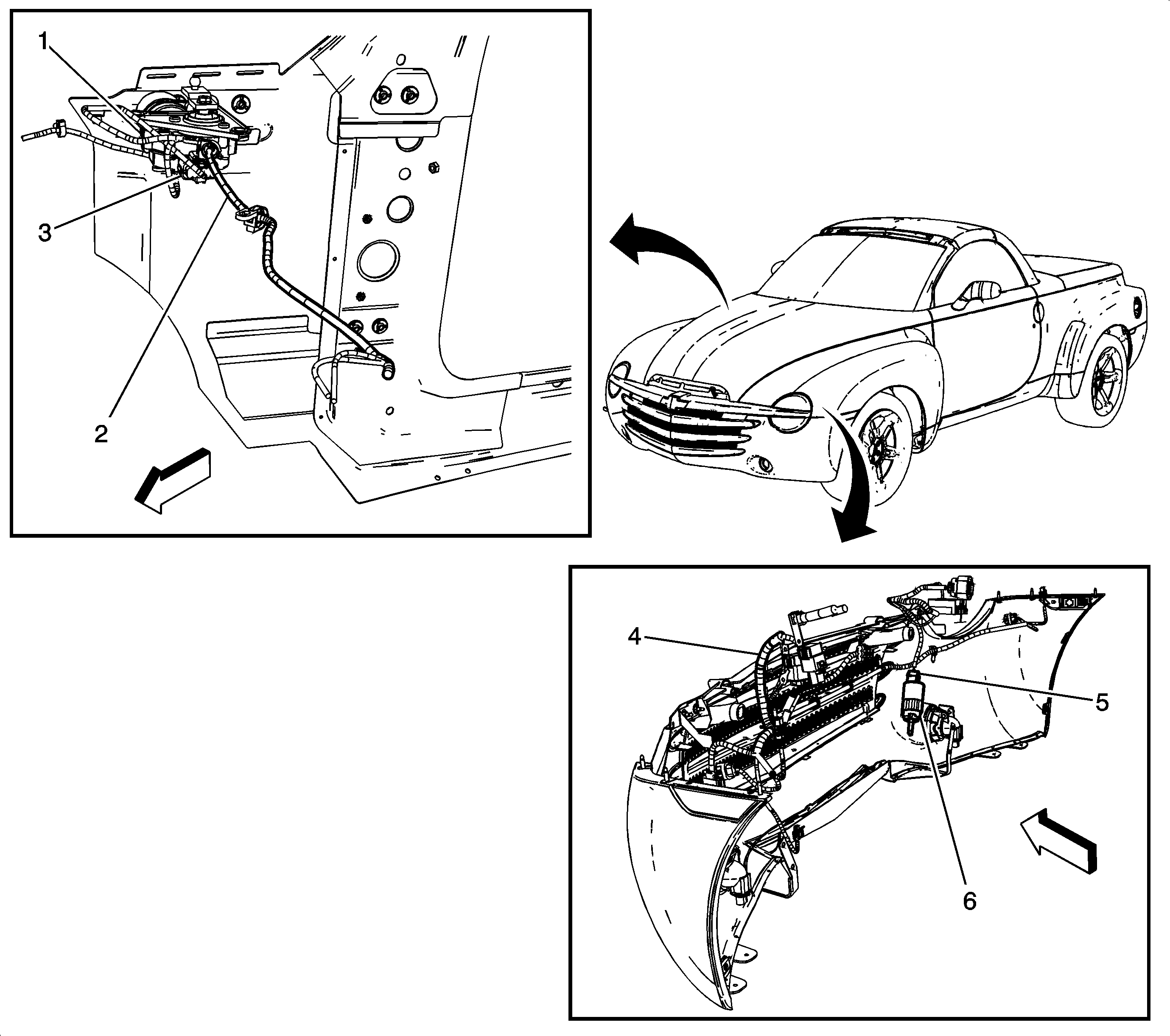 1
3
2
4
5
6