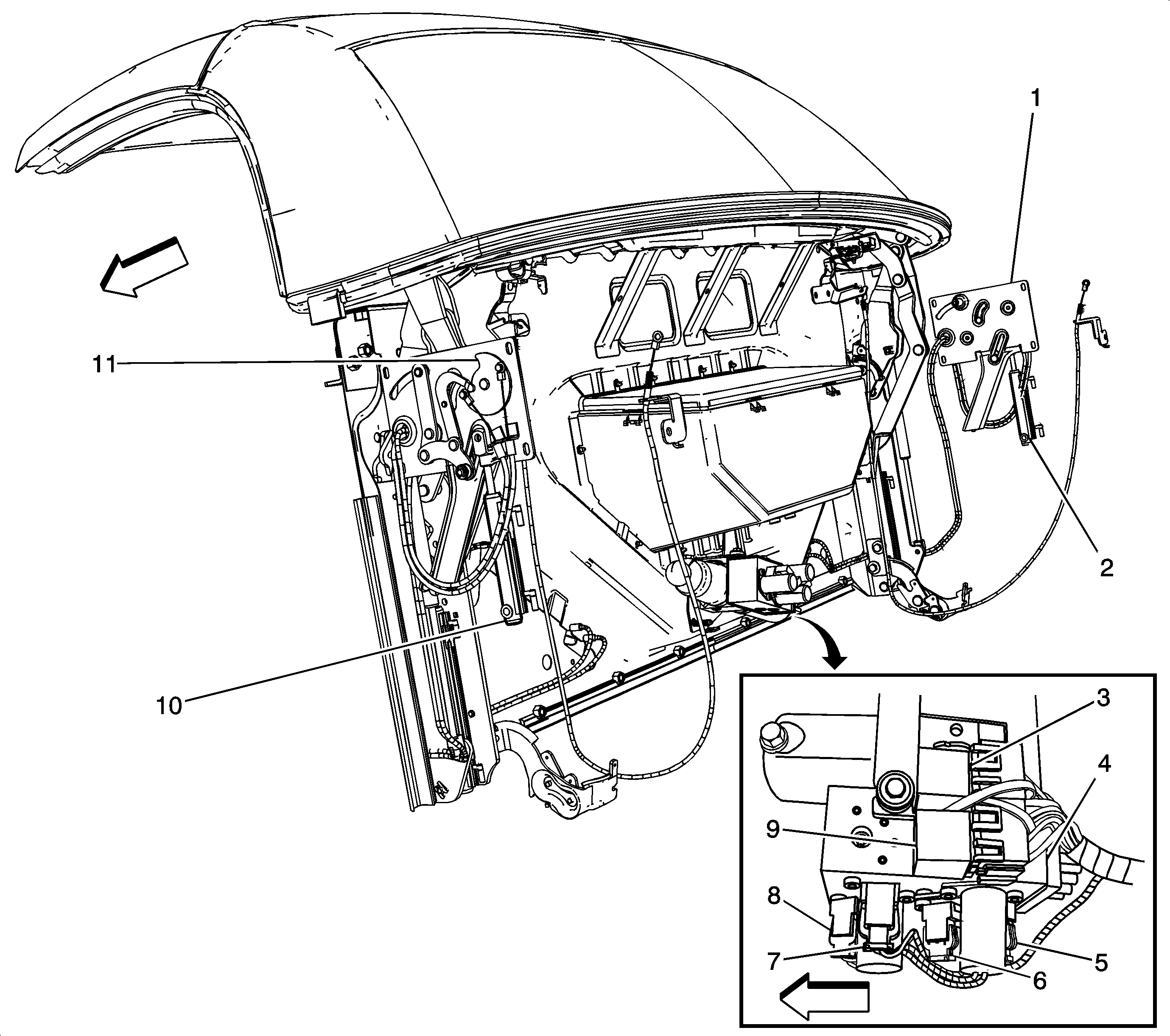 1
11
2
10
3
4
9
8
7
6
5