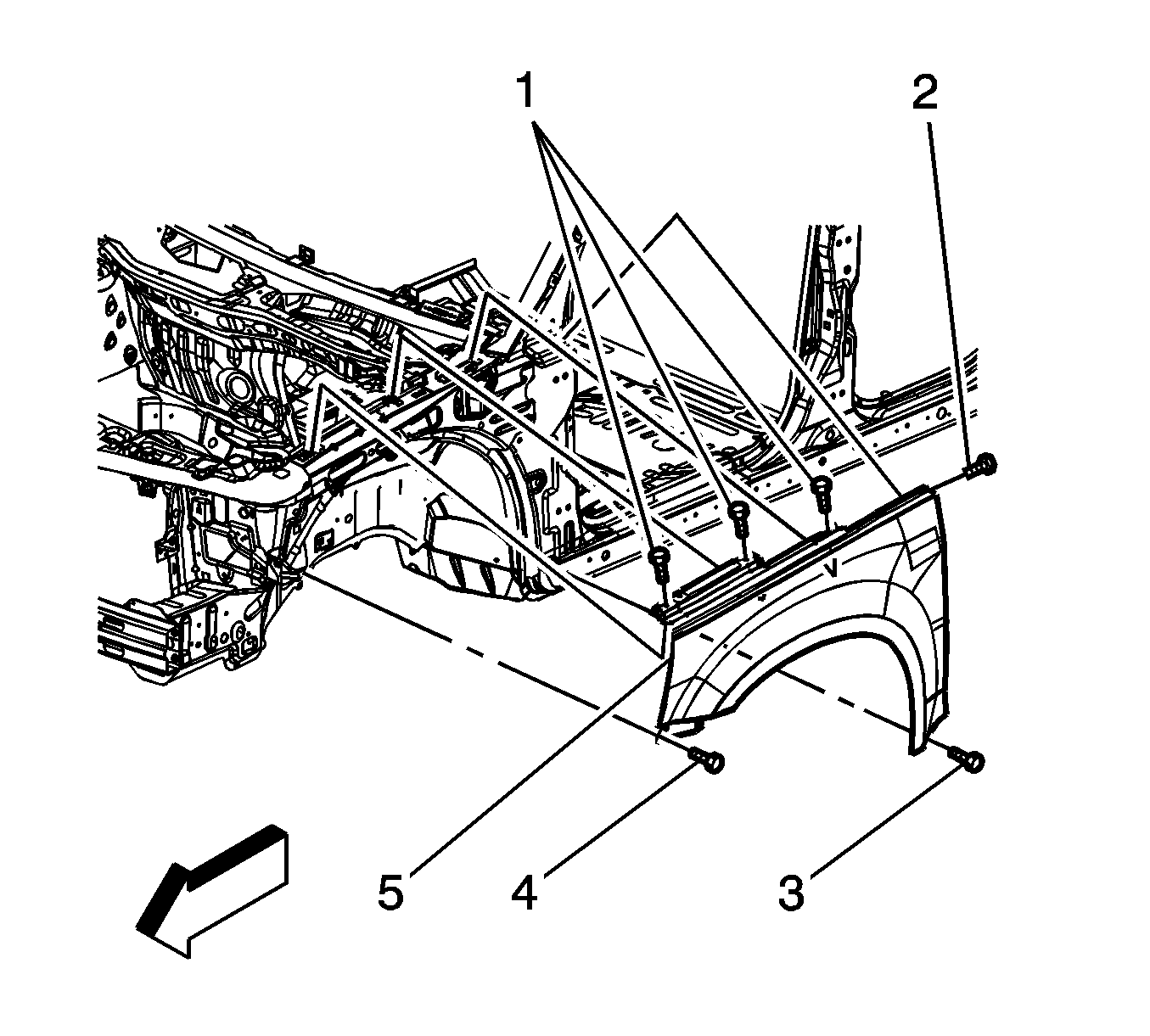 1
2
5
4
3