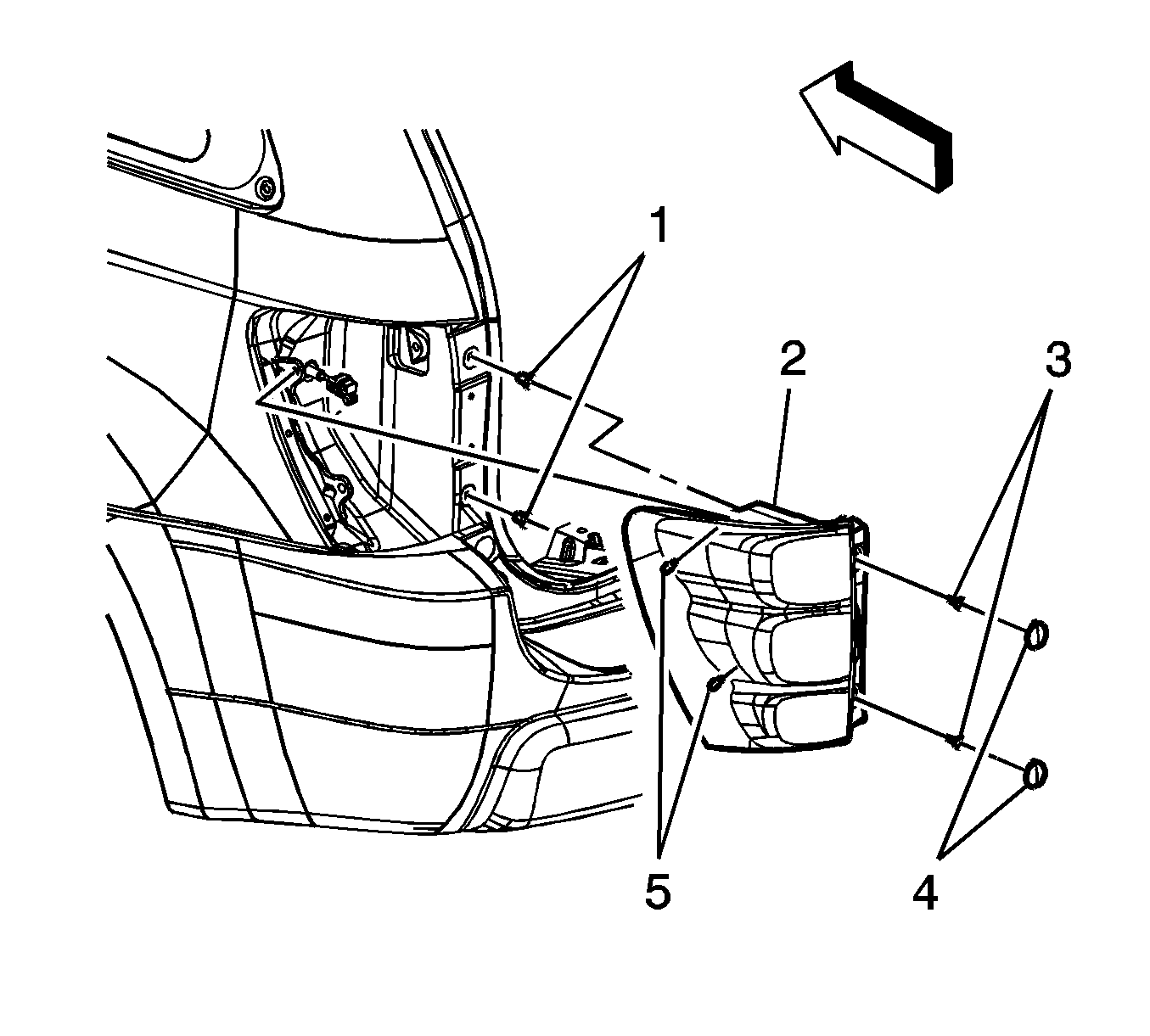 1
2
3
5
4