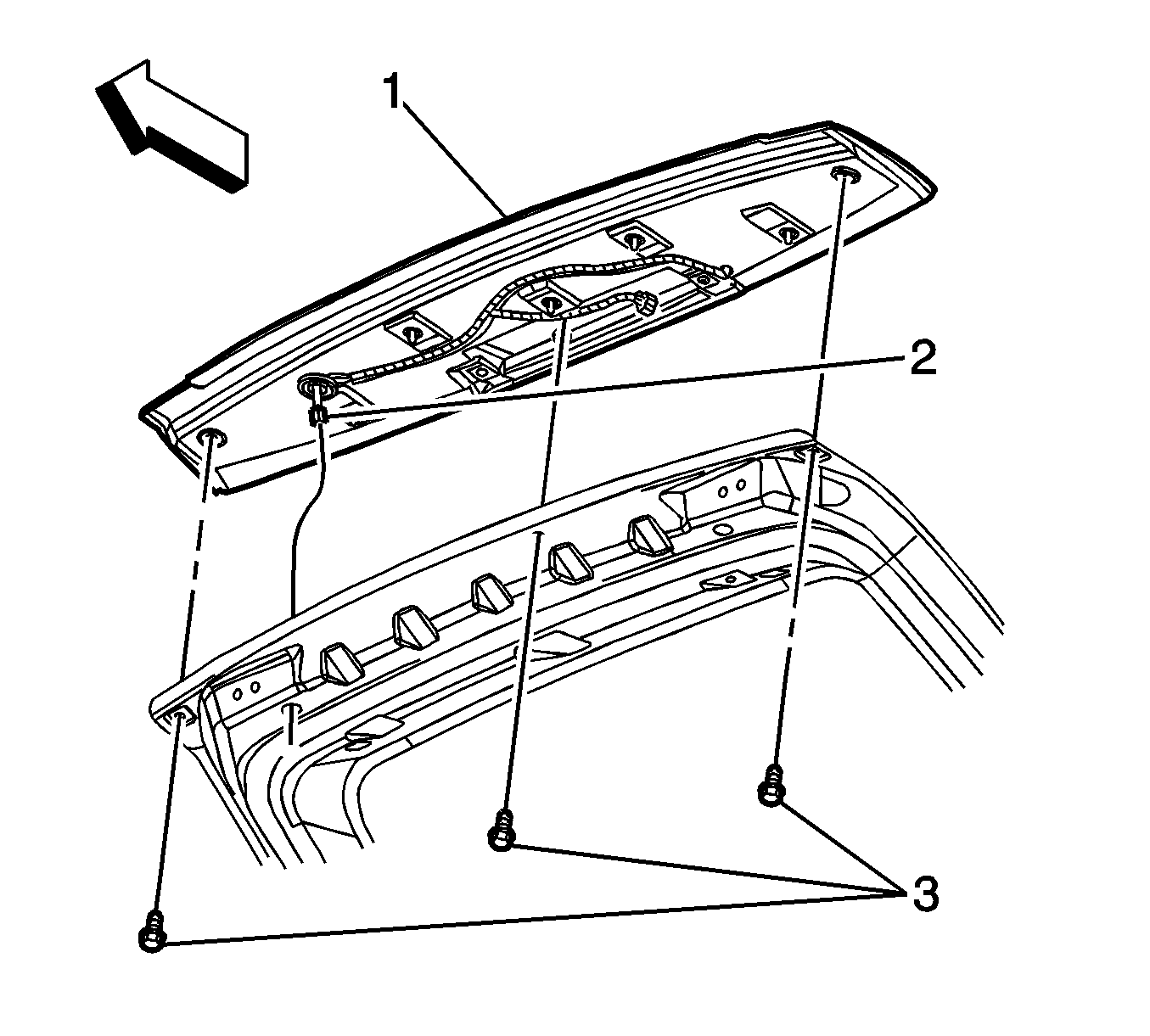 1
2
3