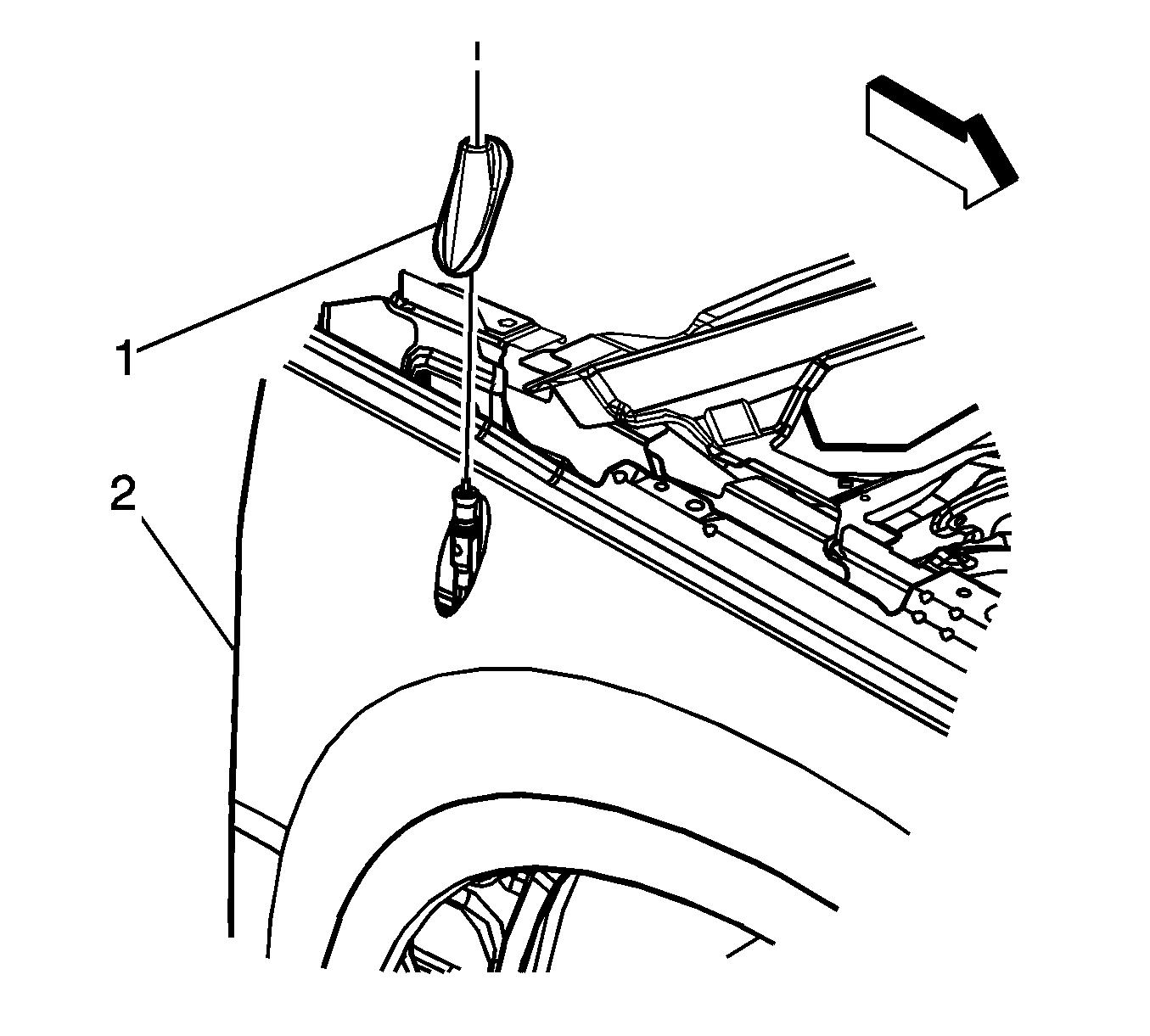 1
2