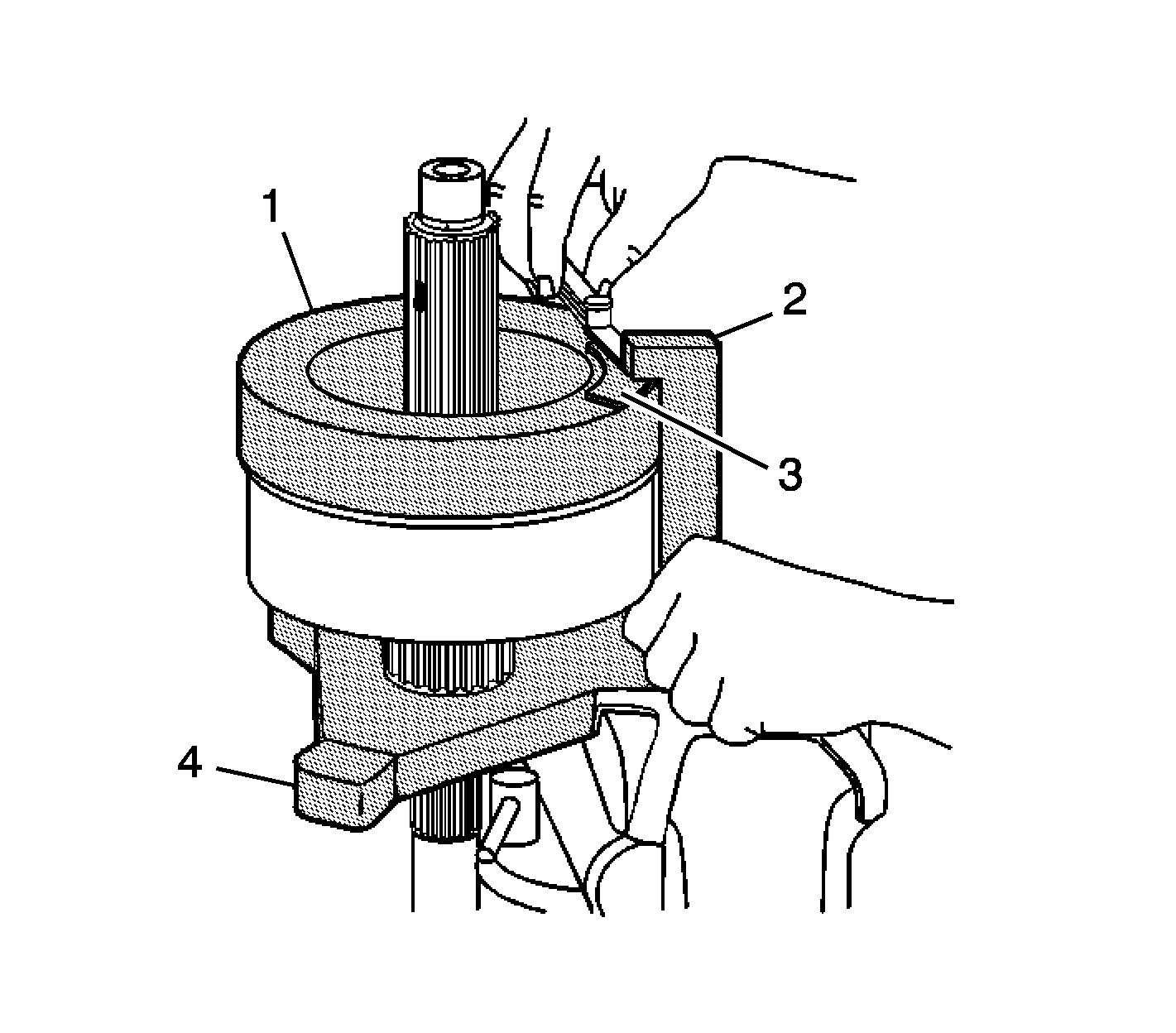 1
2
3
4