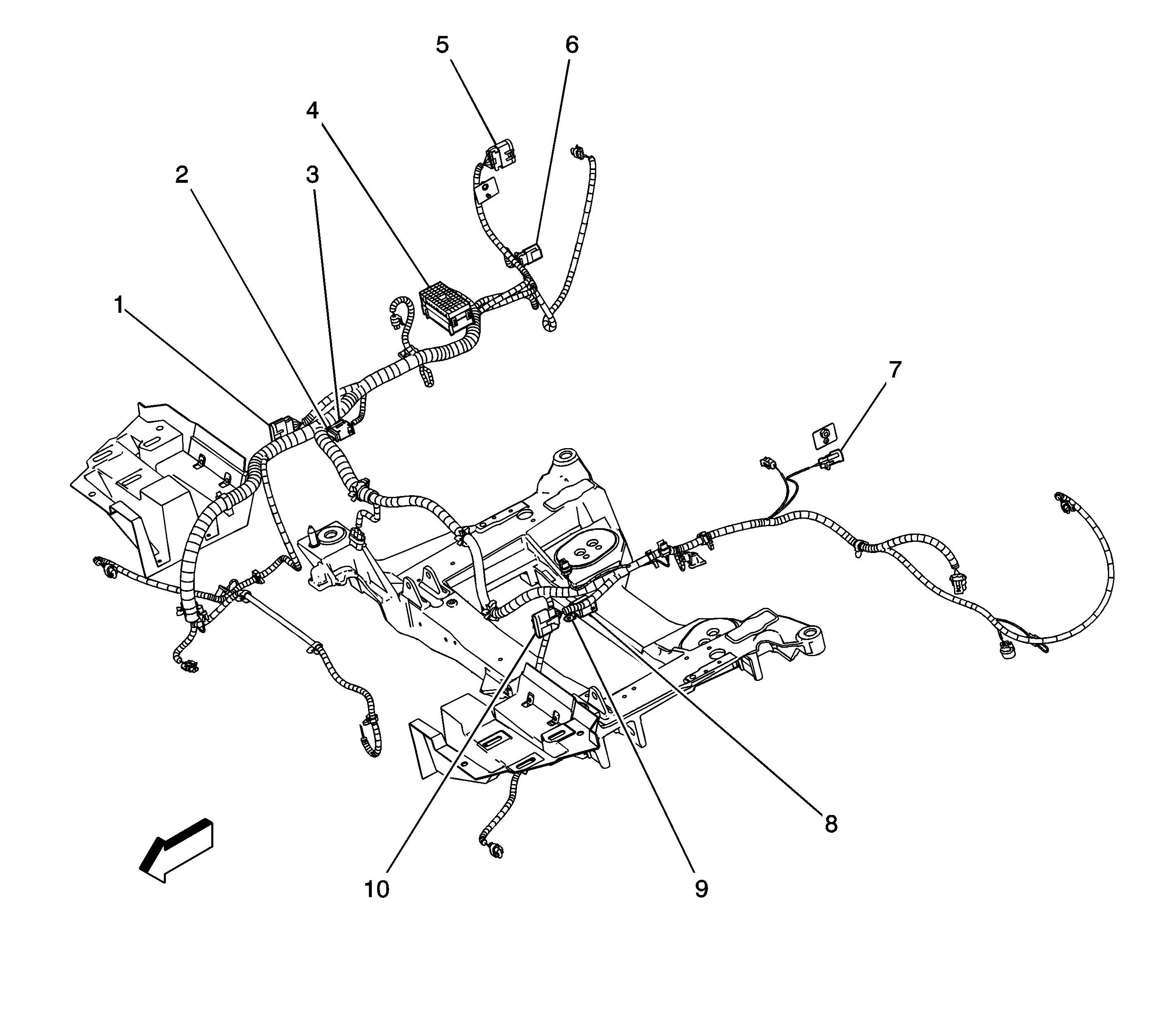 5
6
4
2
3
1
7
8
10
9