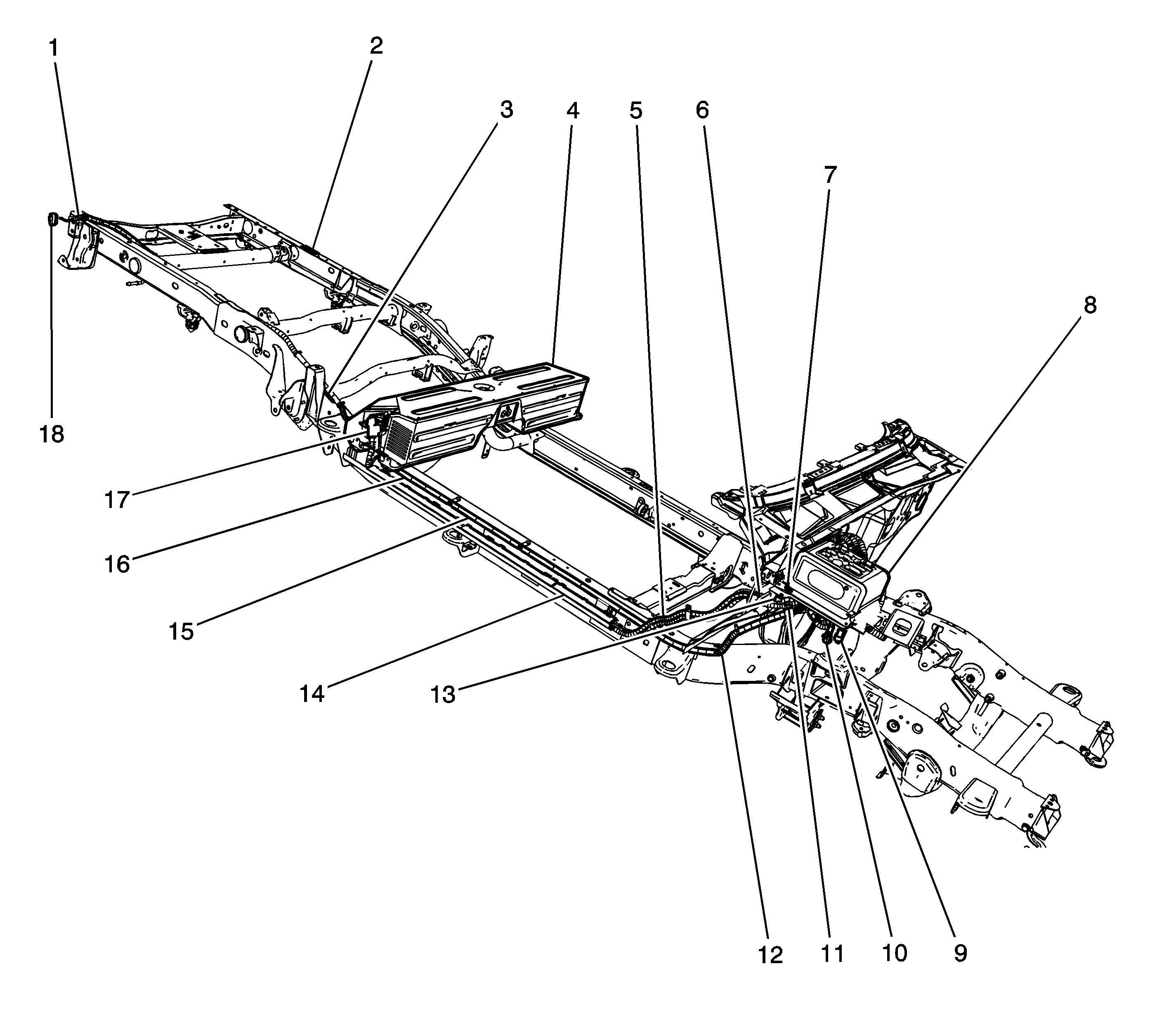 1
2
3
4
5
6
7
8
18
17
16
15
14
13
12
11
10
9