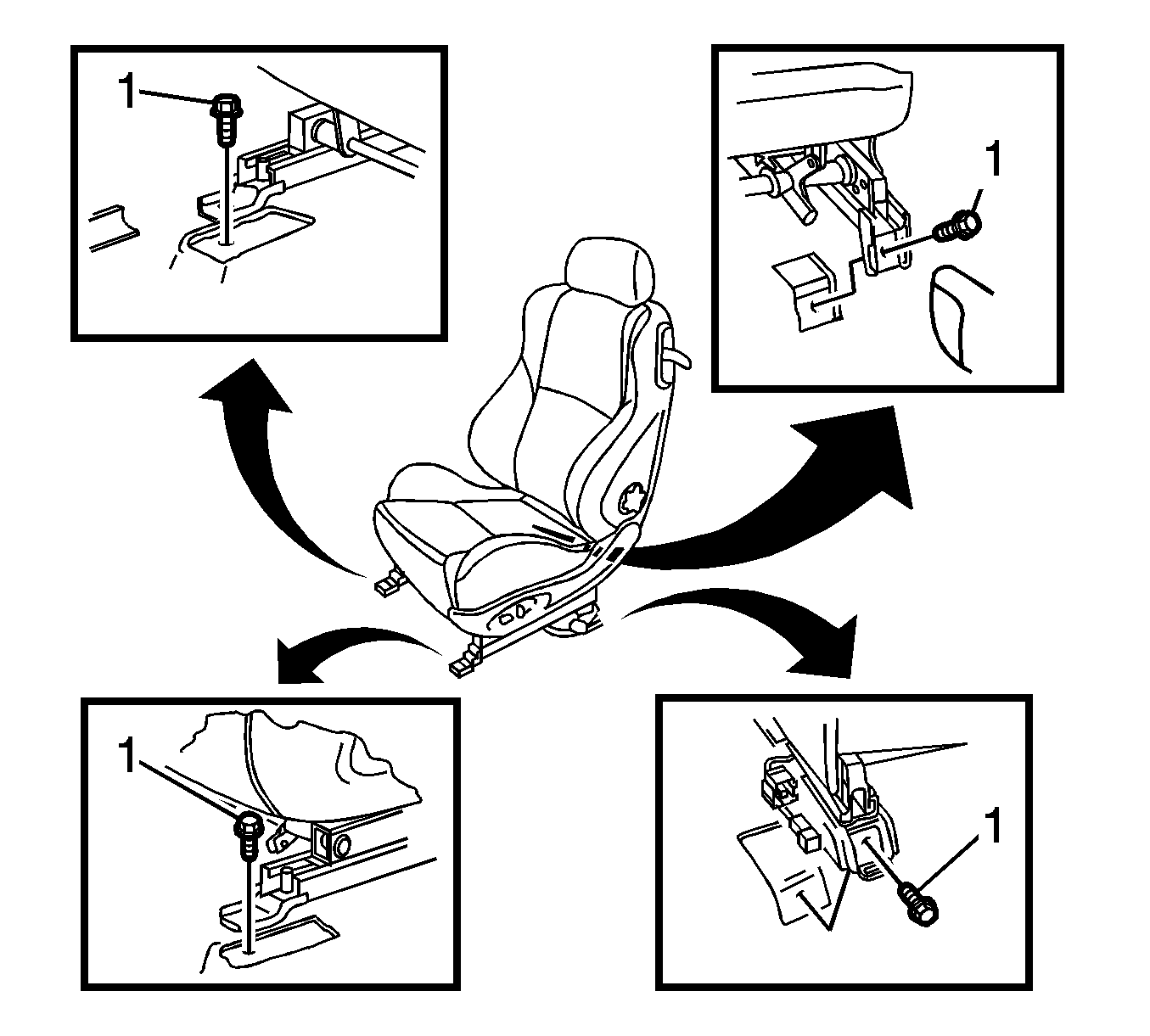 1

1

1

1