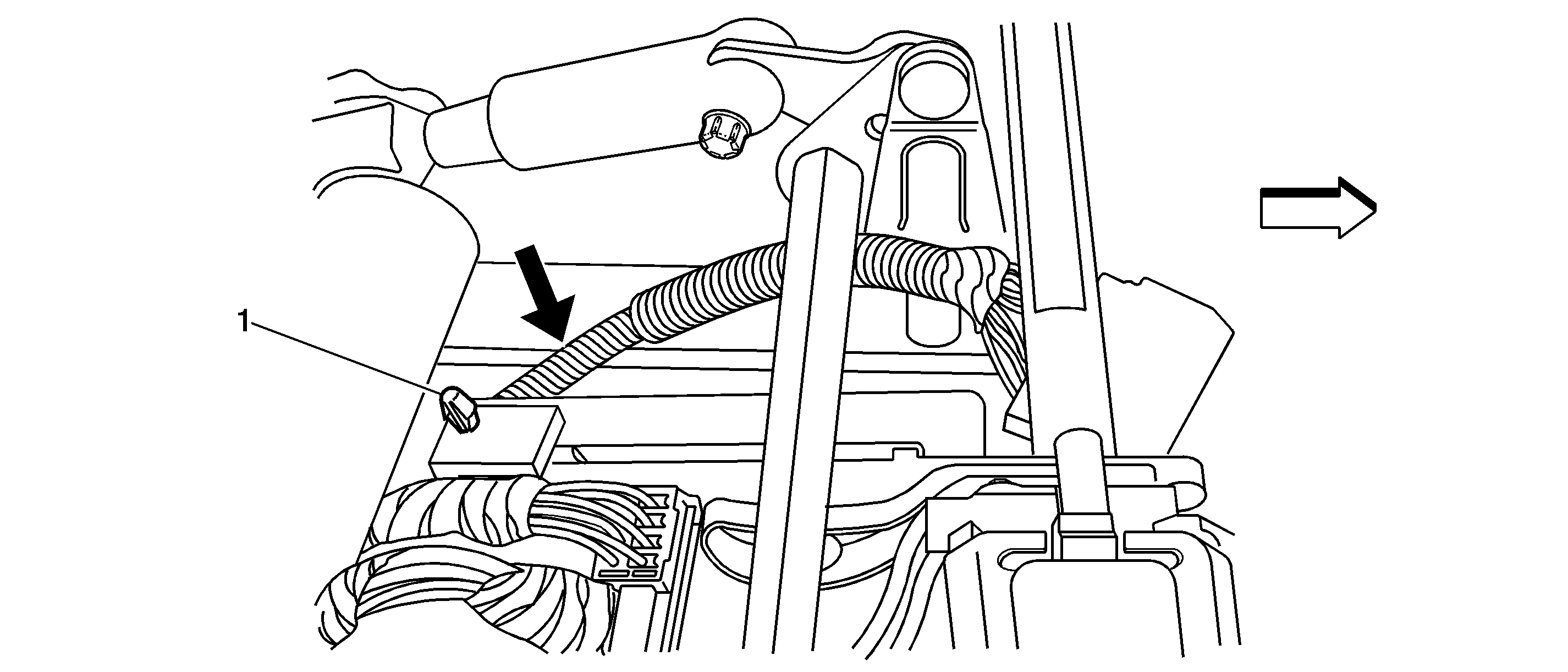 1