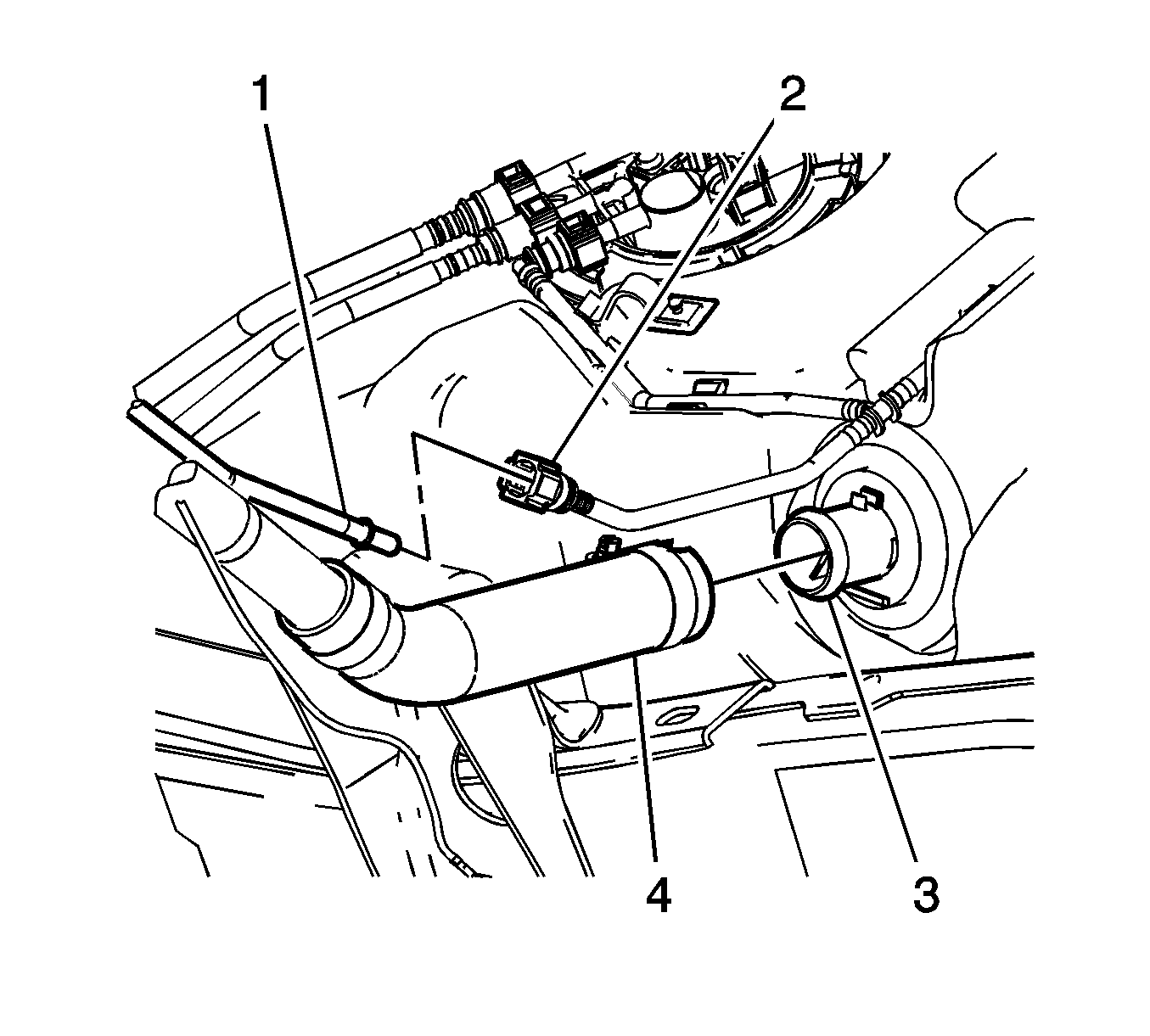 1
2
4
3