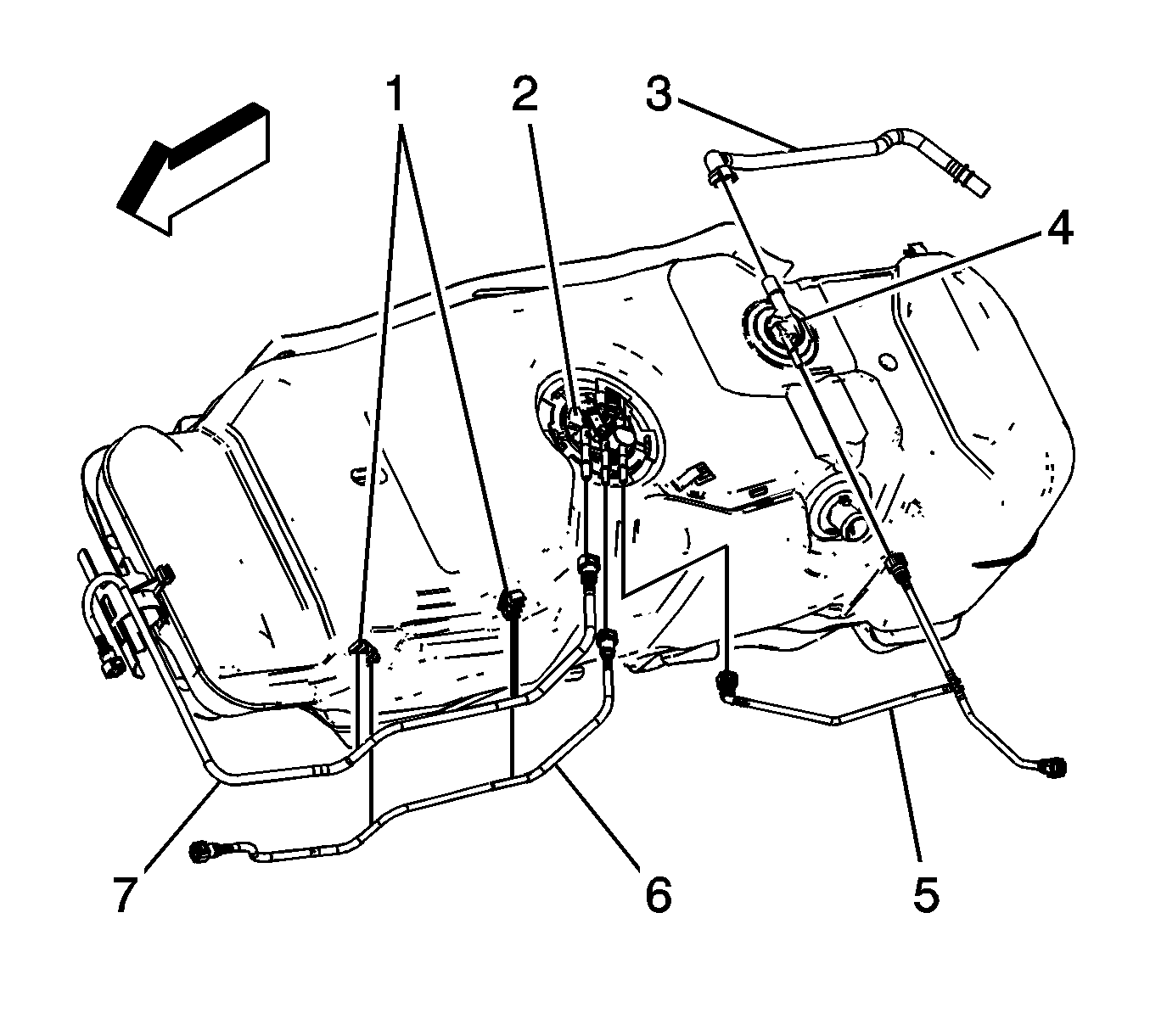 1
2
3
4
7
6
5