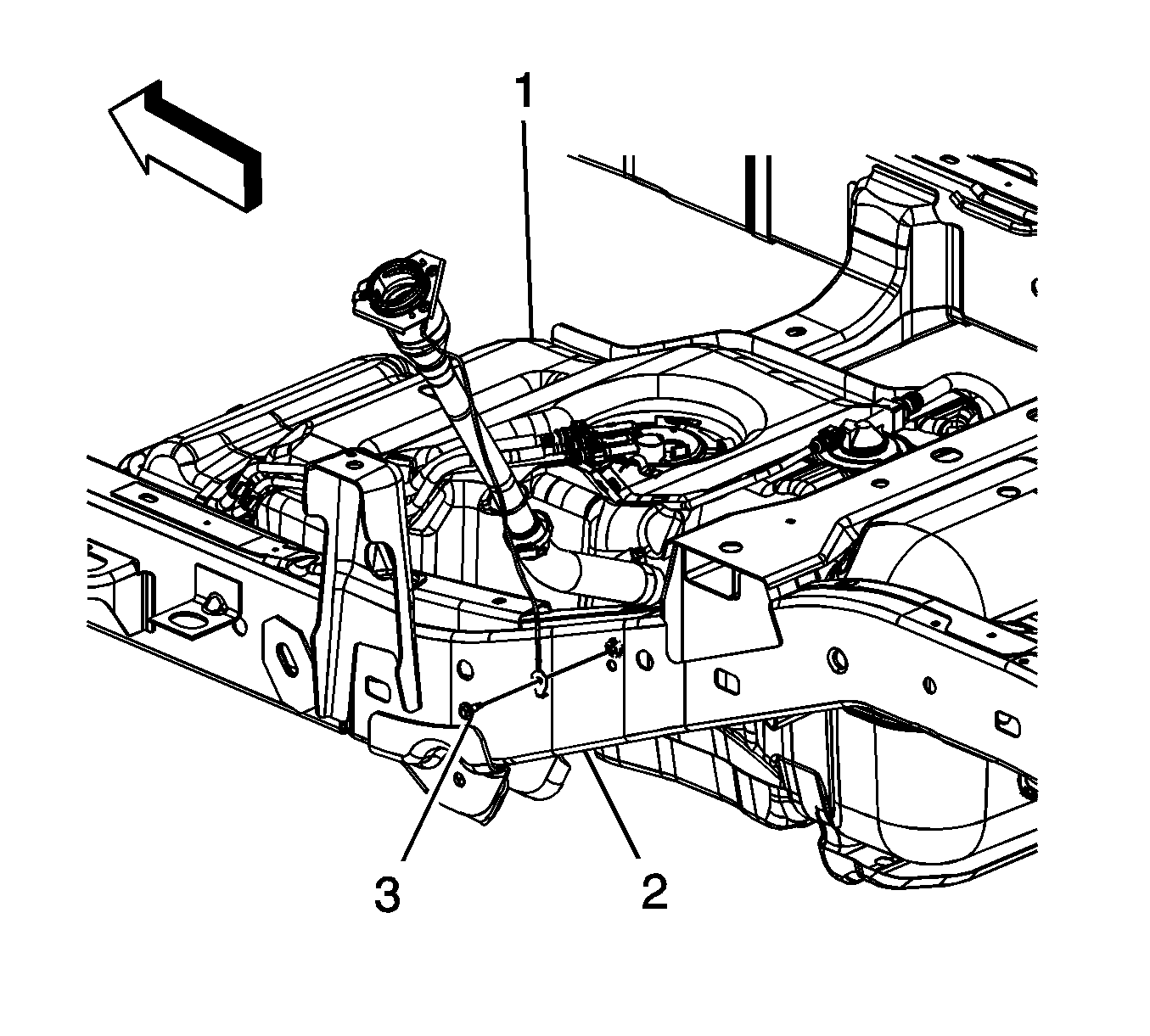 1

3

2