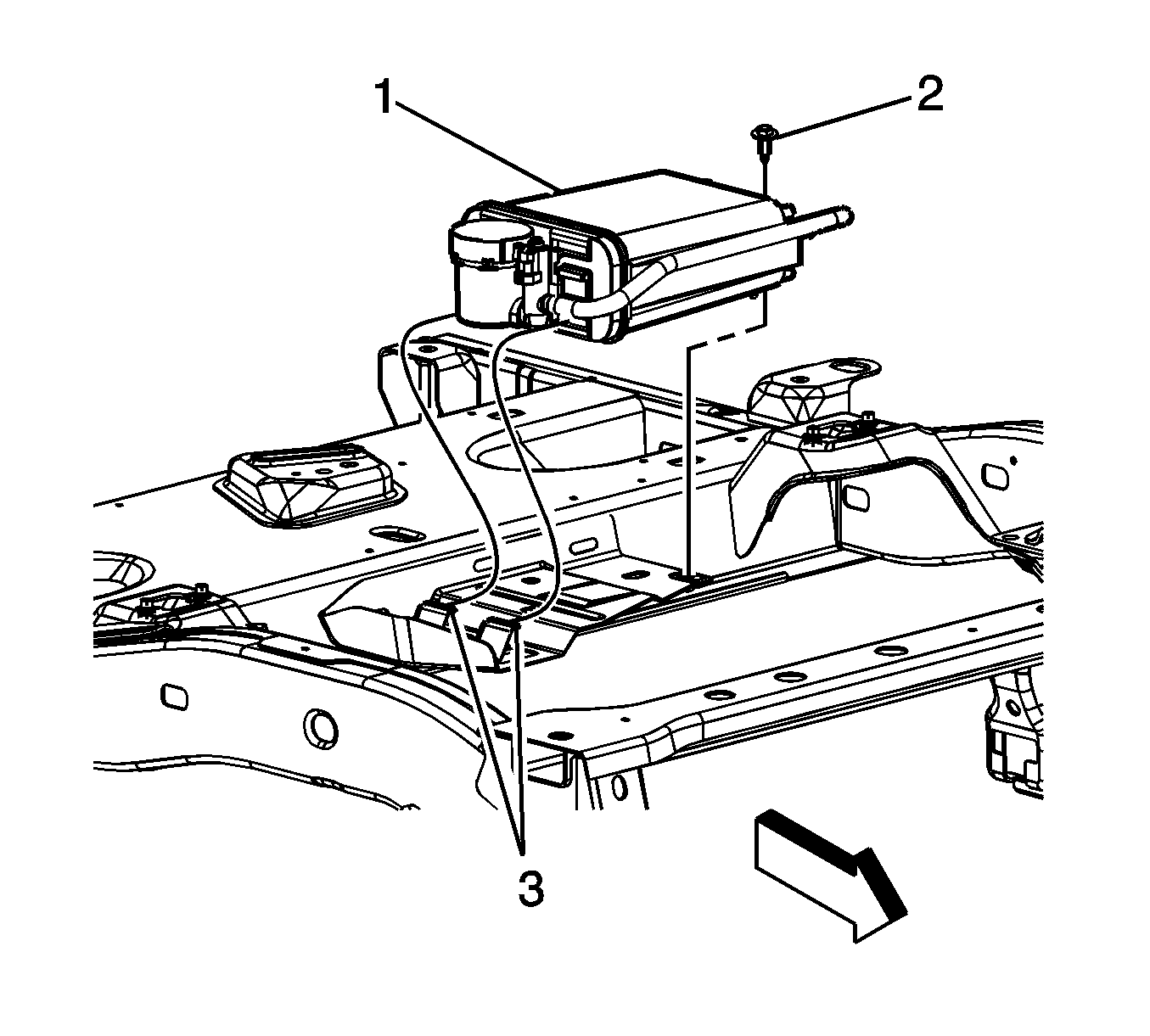 1
2
3