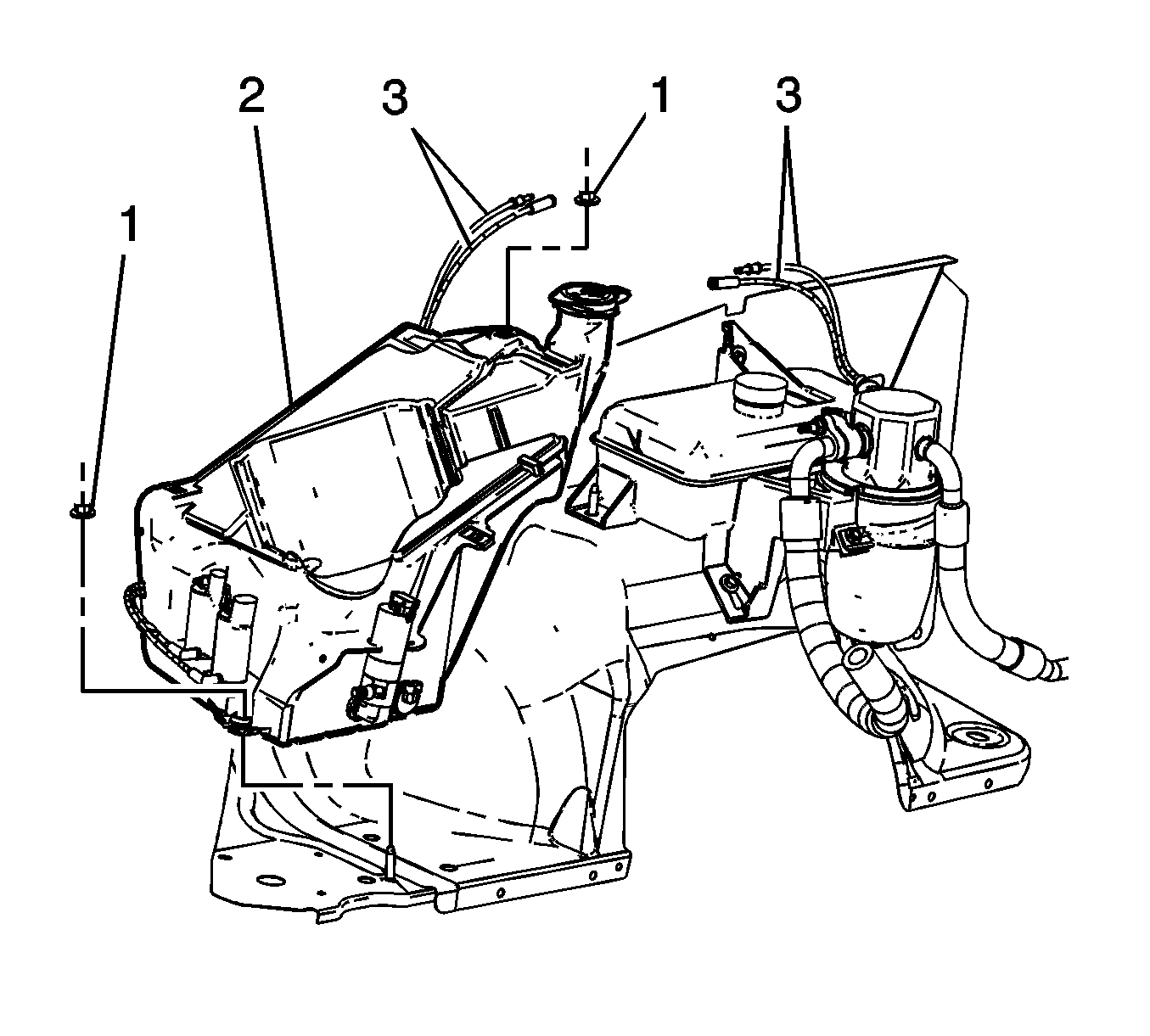 2
3
1
3
1