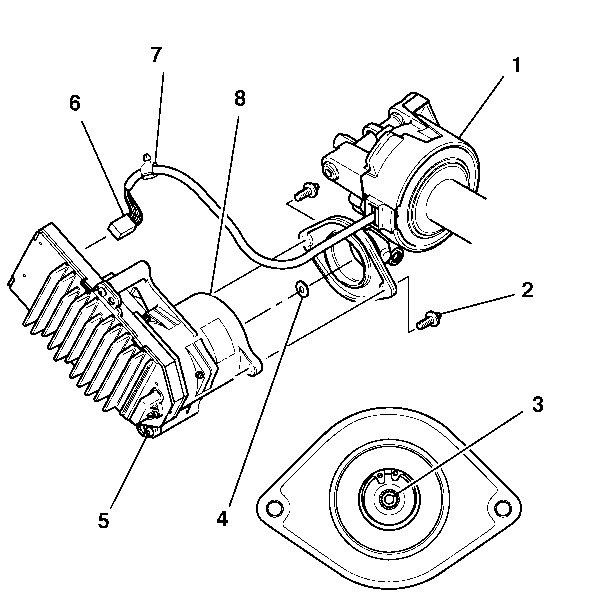 7
1
6
8
2
3
5
4