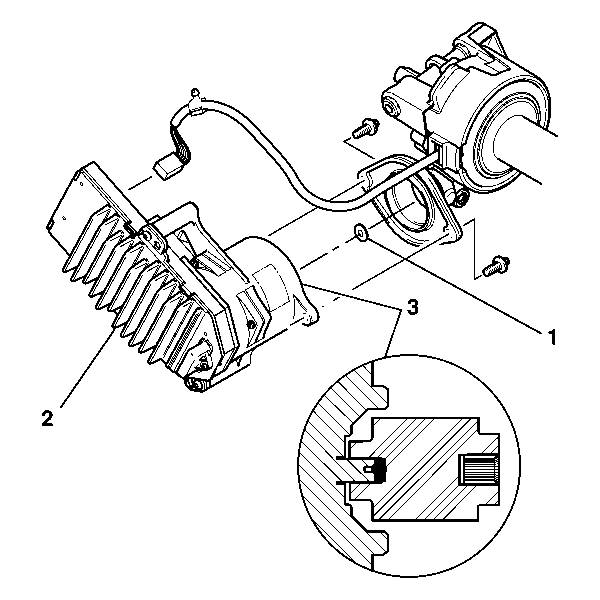 3
1
2