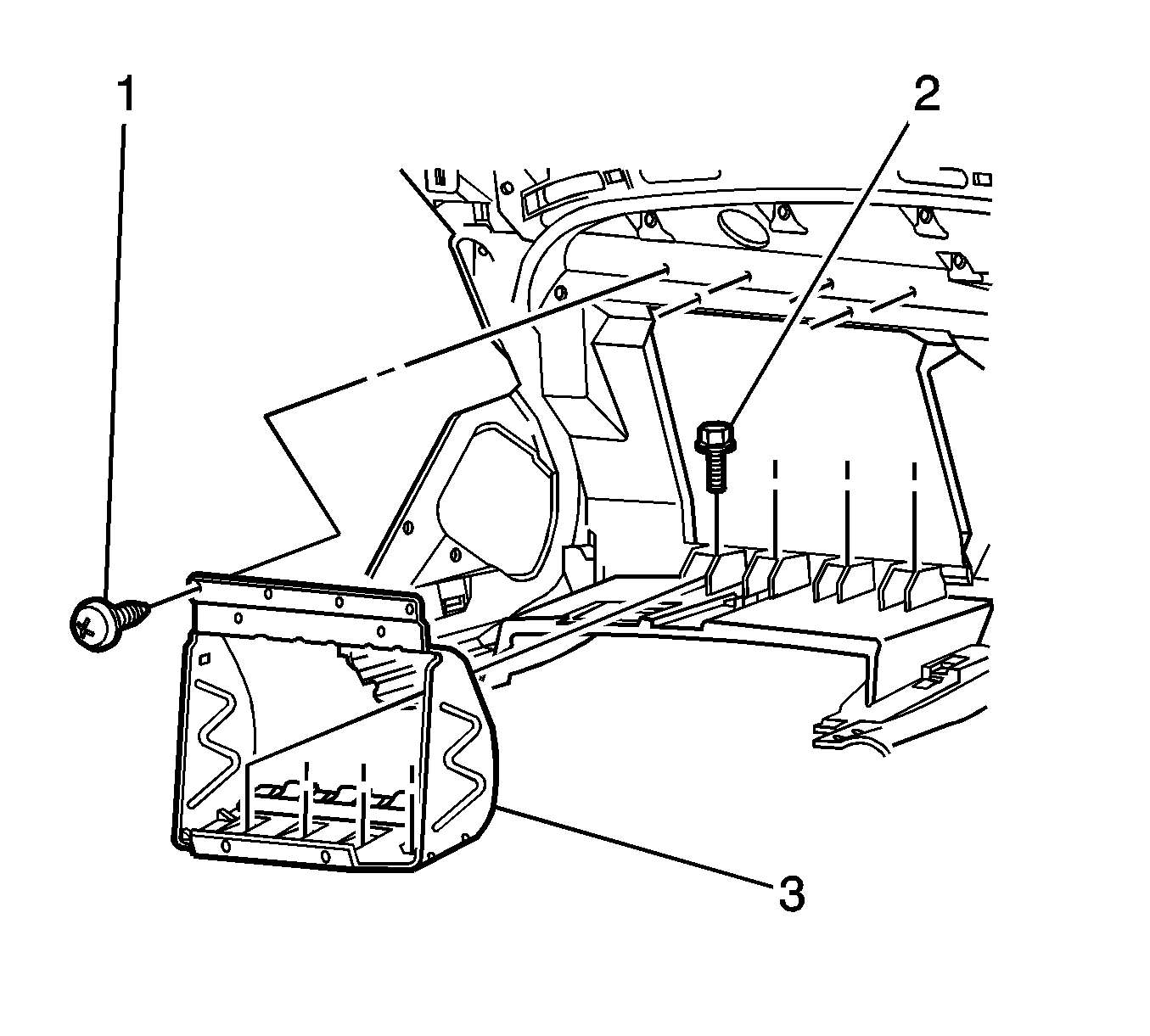 1
2
3