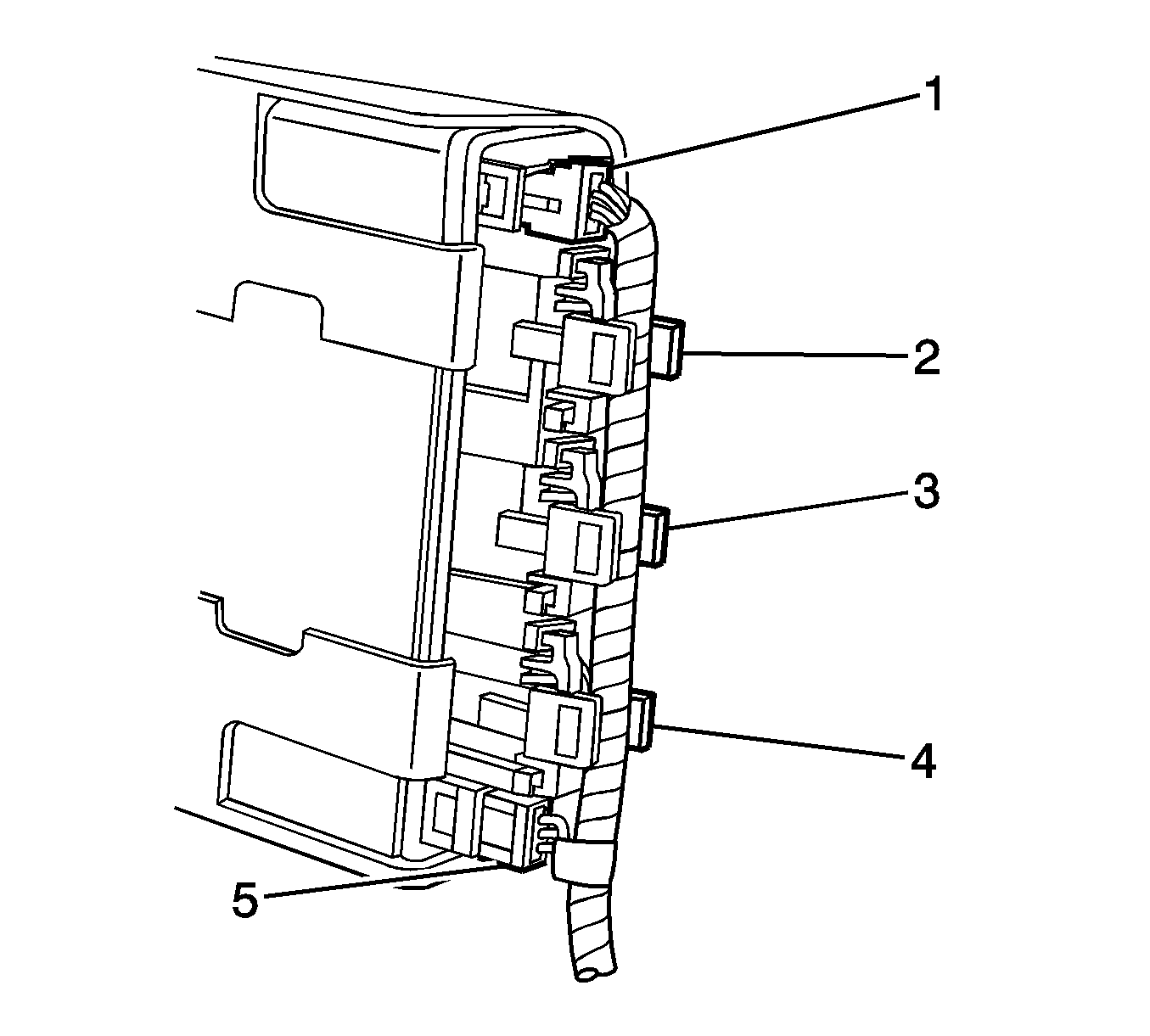 1
2
3
4
5