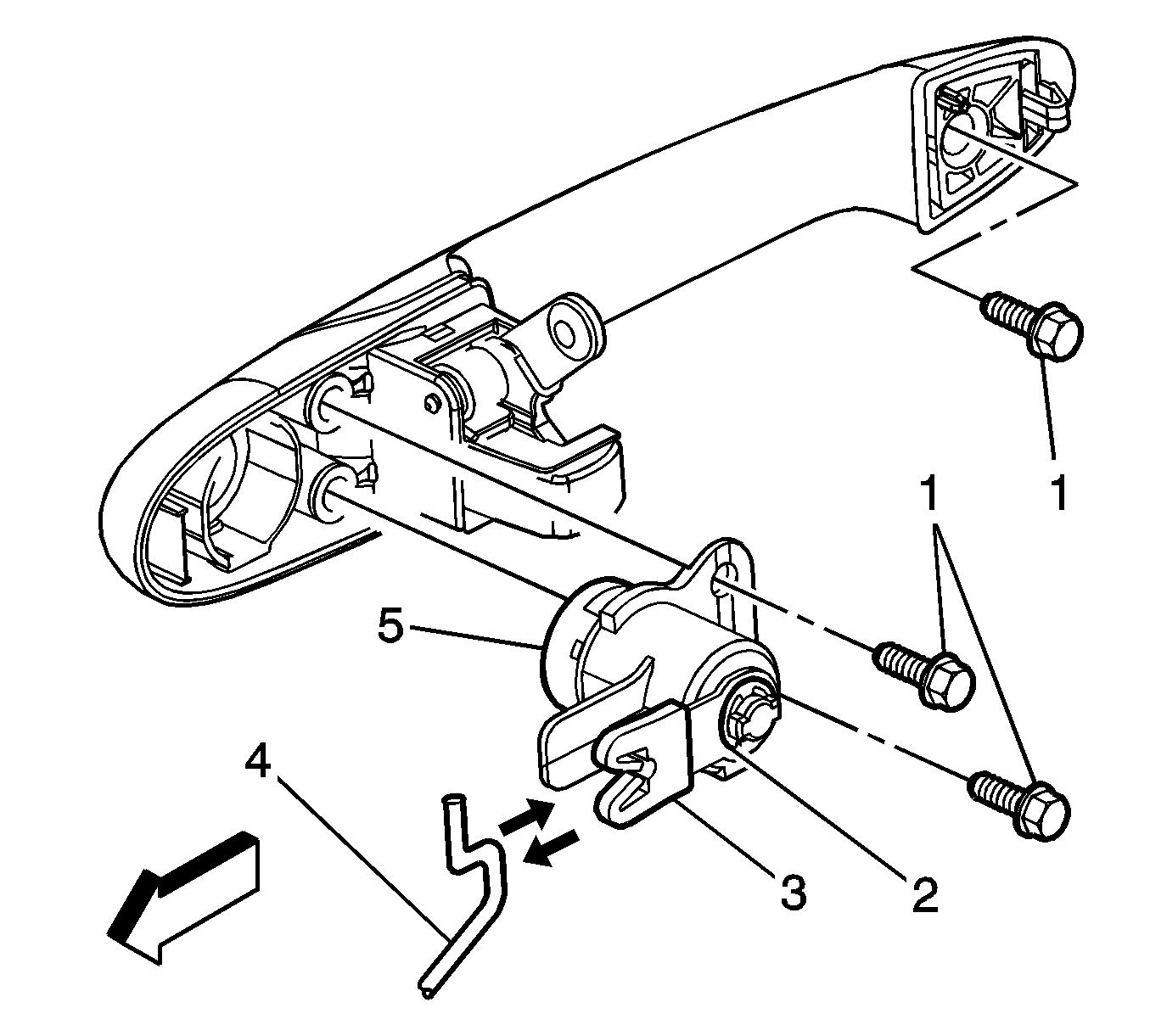 1
1
5
4
3
2