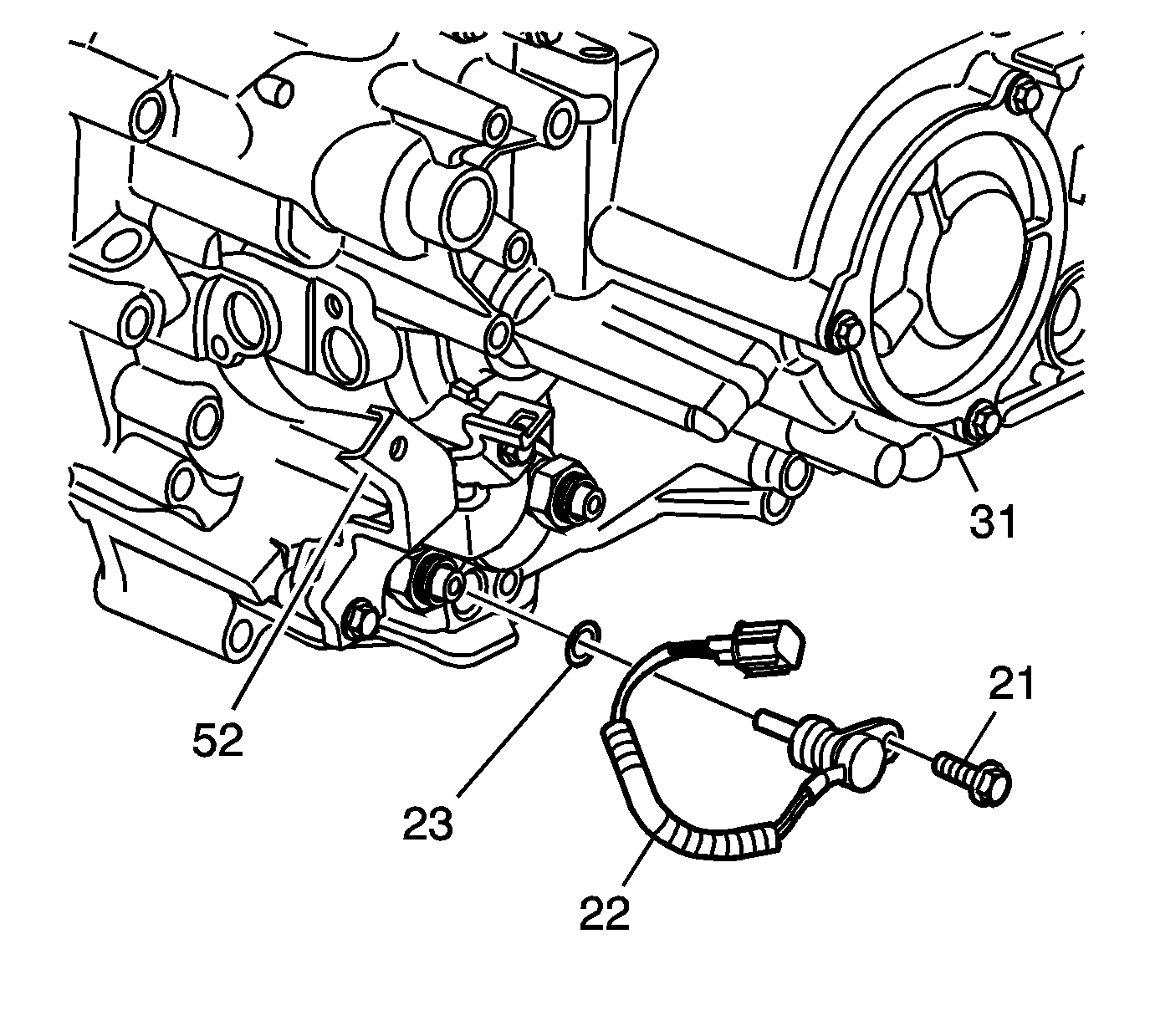 31

21

52

23

22