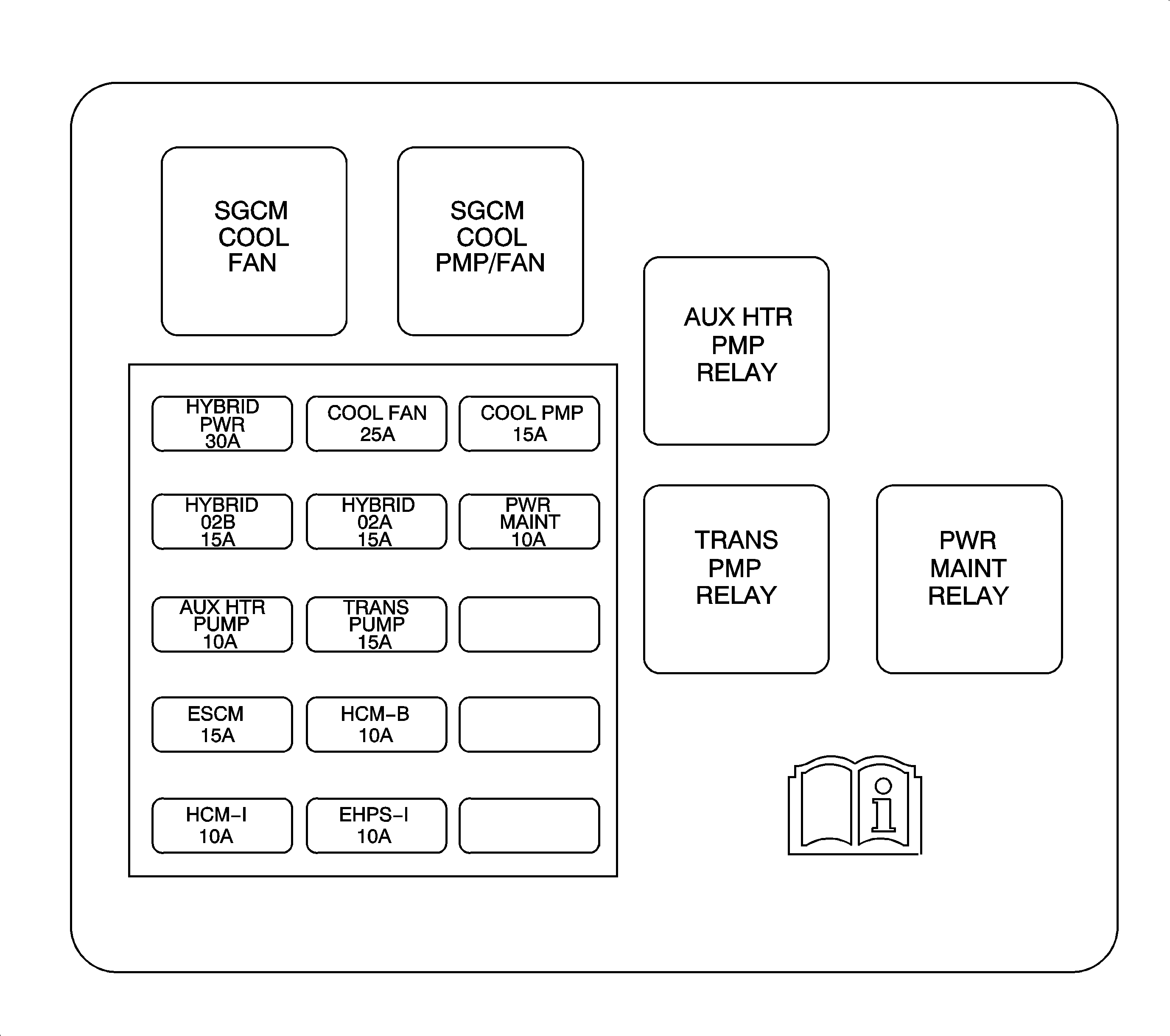 SGCM COOL FAN

SGCM COOL PMP/FAN

AUX HTR PMP RELAY

HYBRID PWR 30A

COOL FAN 25A

COOL PMP 15A

HYBRID 02B 15A

HYBRID 02A 15A

PWR MAINT 10A

TRANS PMP RELAY

PWR MAINT RELAY

AUX HTR PUMP 10A

TRANS PUMP 15A

ESCM 15A

HCM–B 10A

HCM–I 10A

EHPS–I 10A