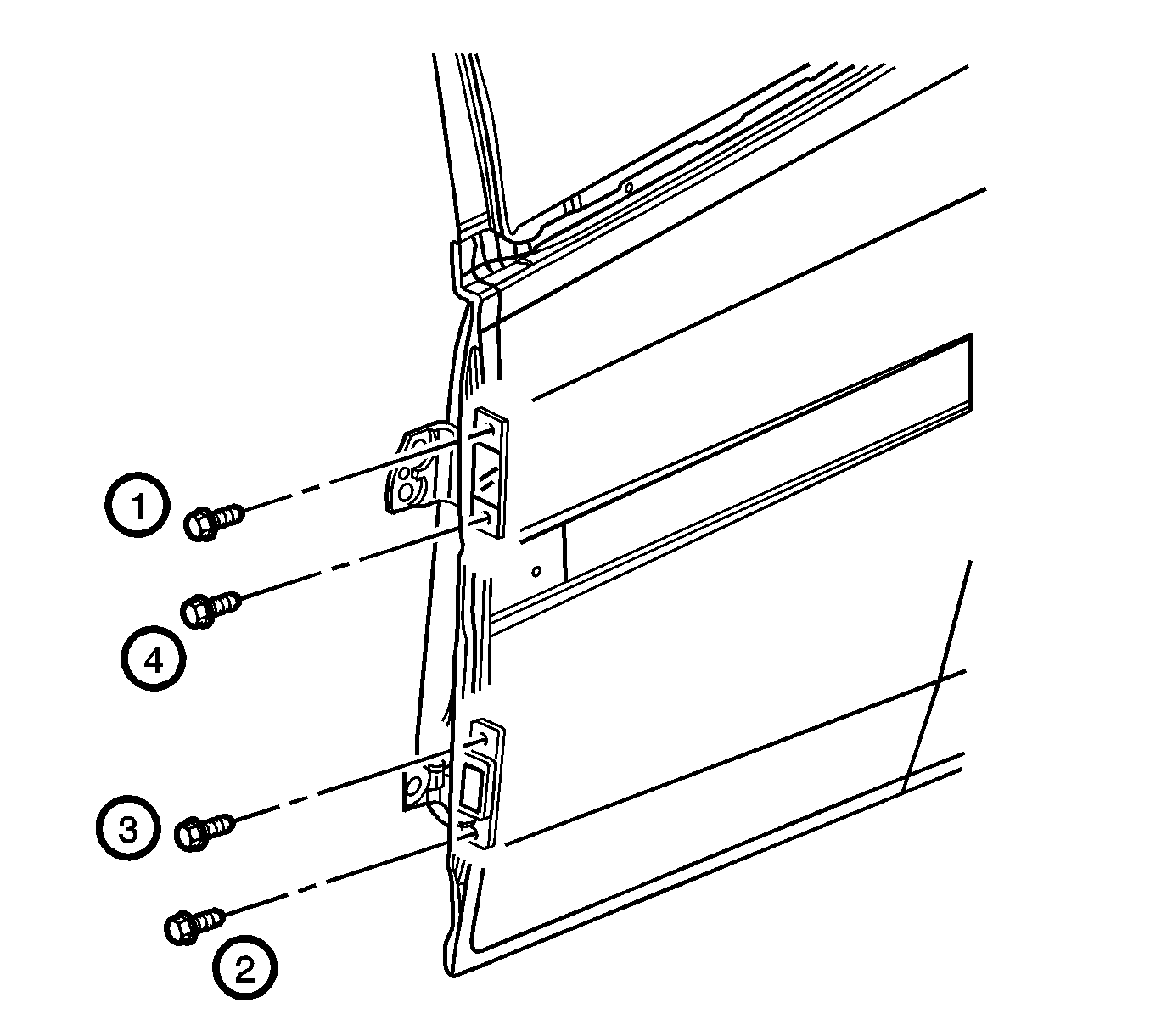 1
4
3
2