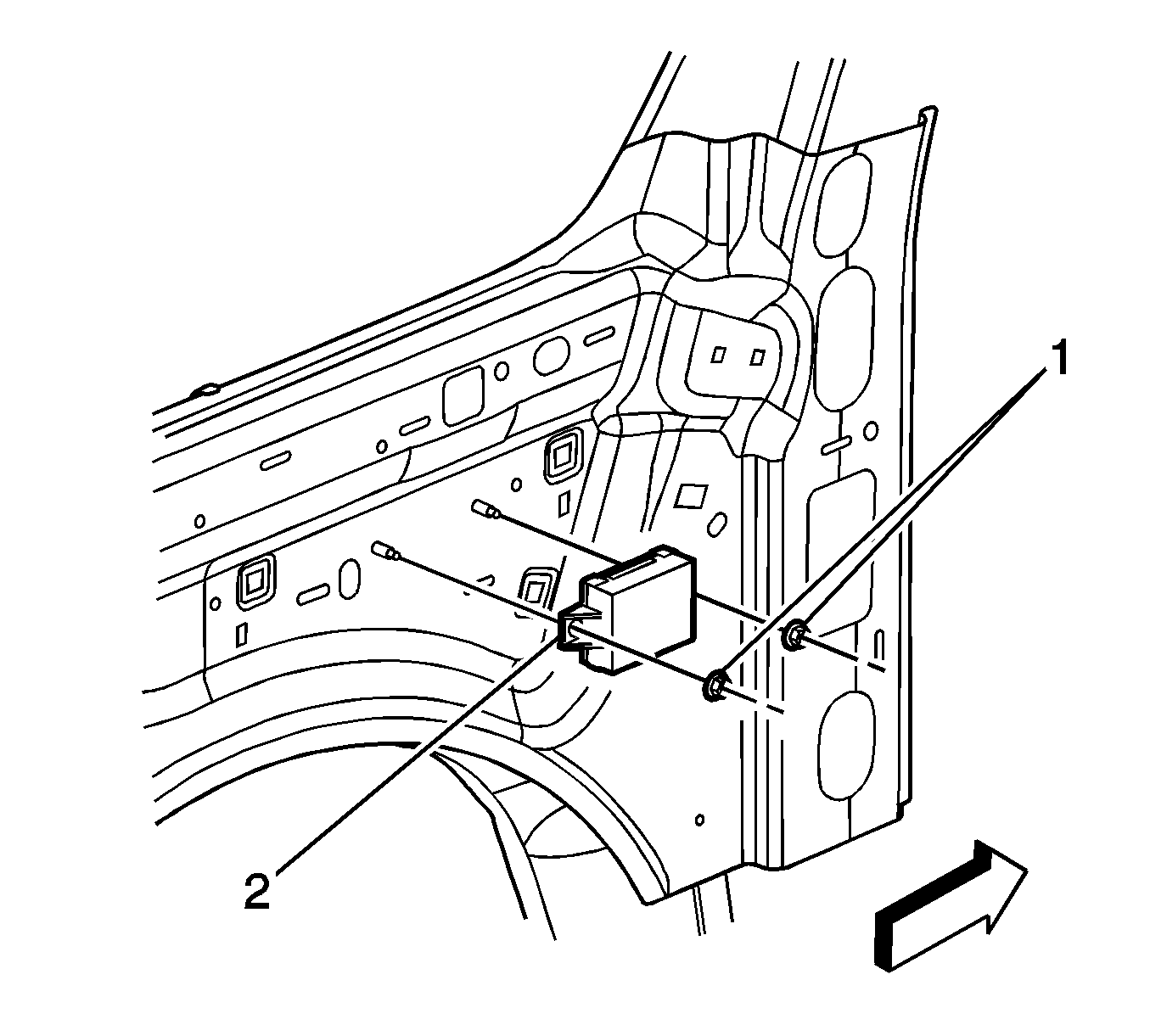 1
2