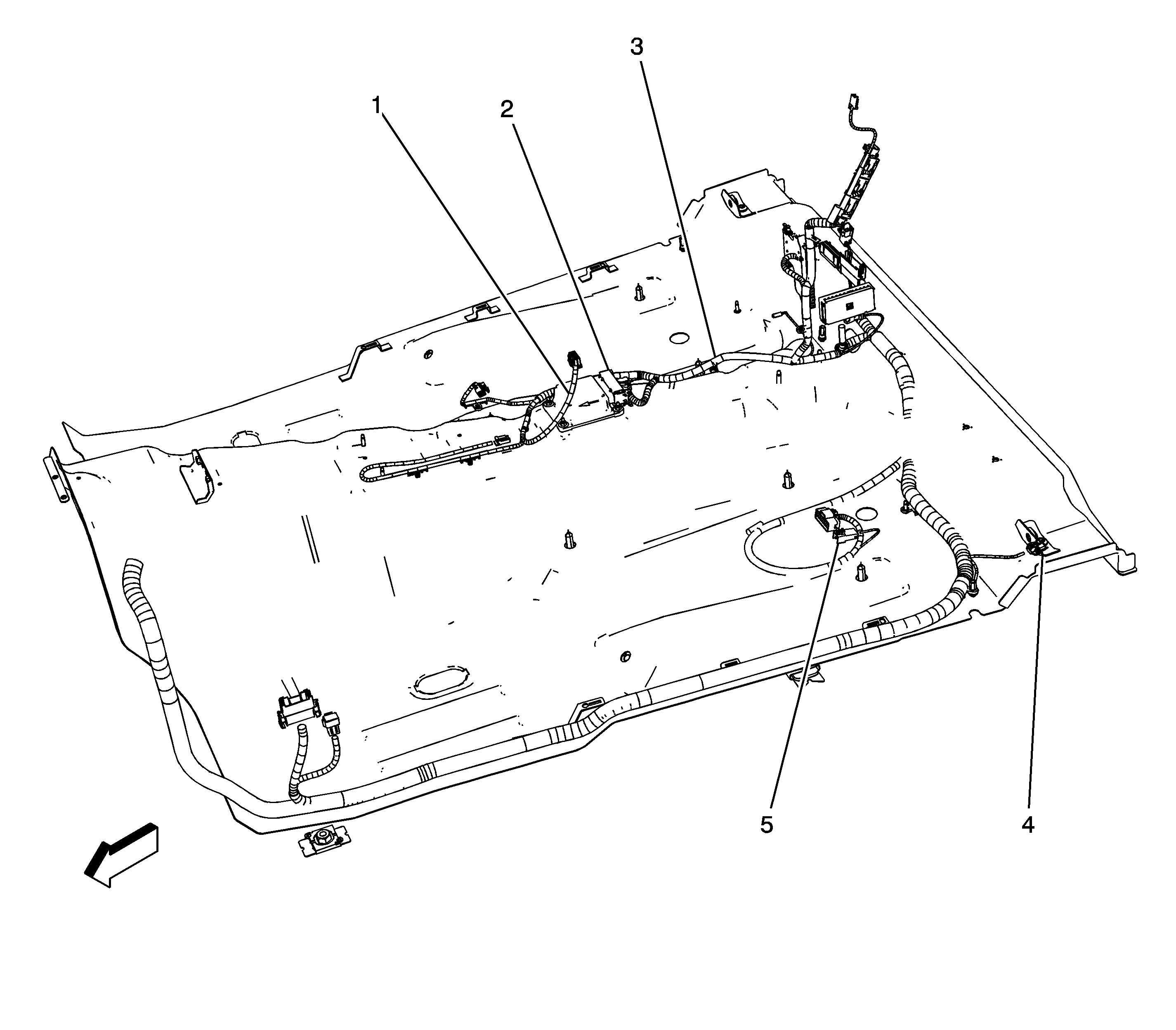 3
1
2
5
4