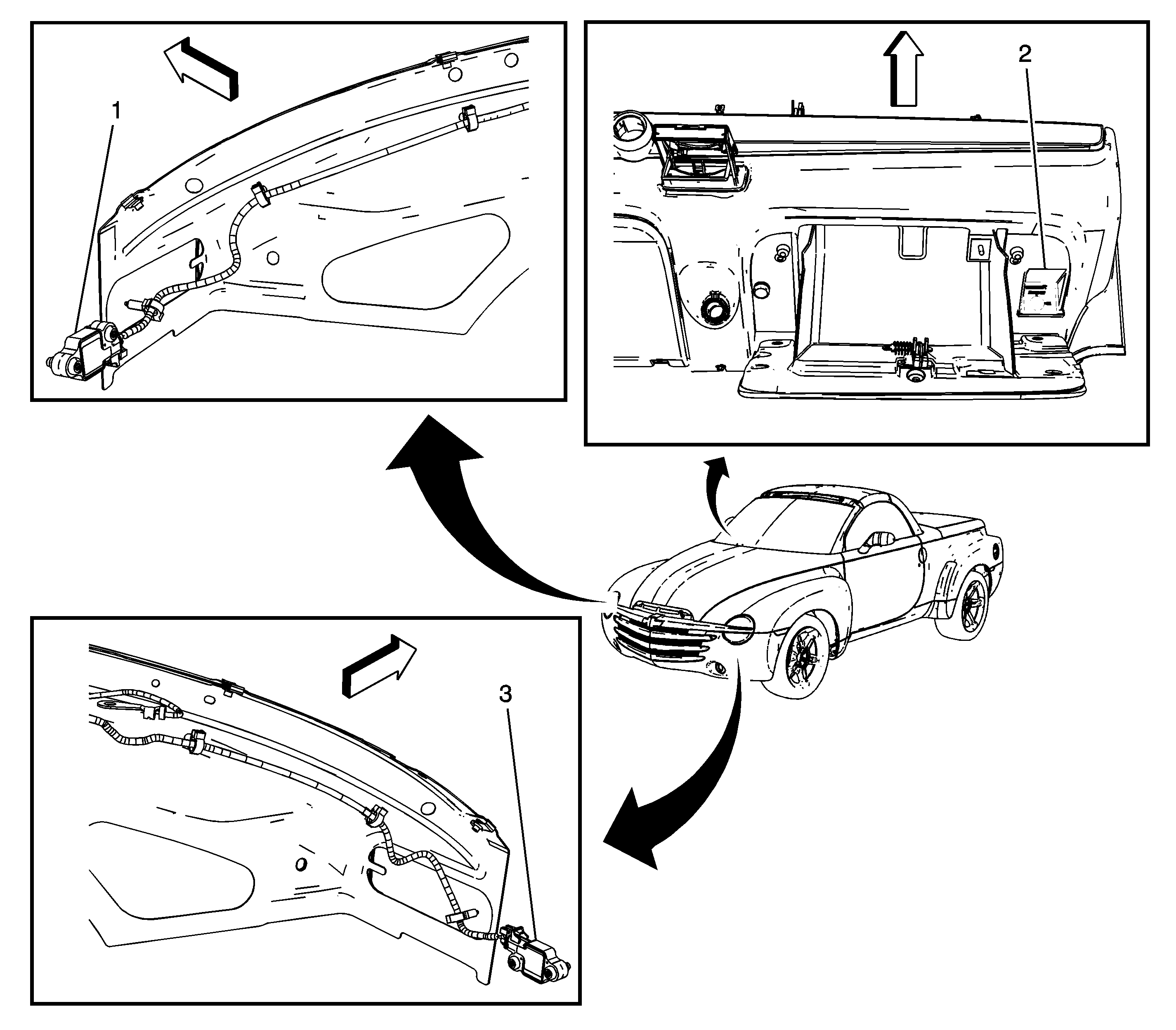 1

2

3