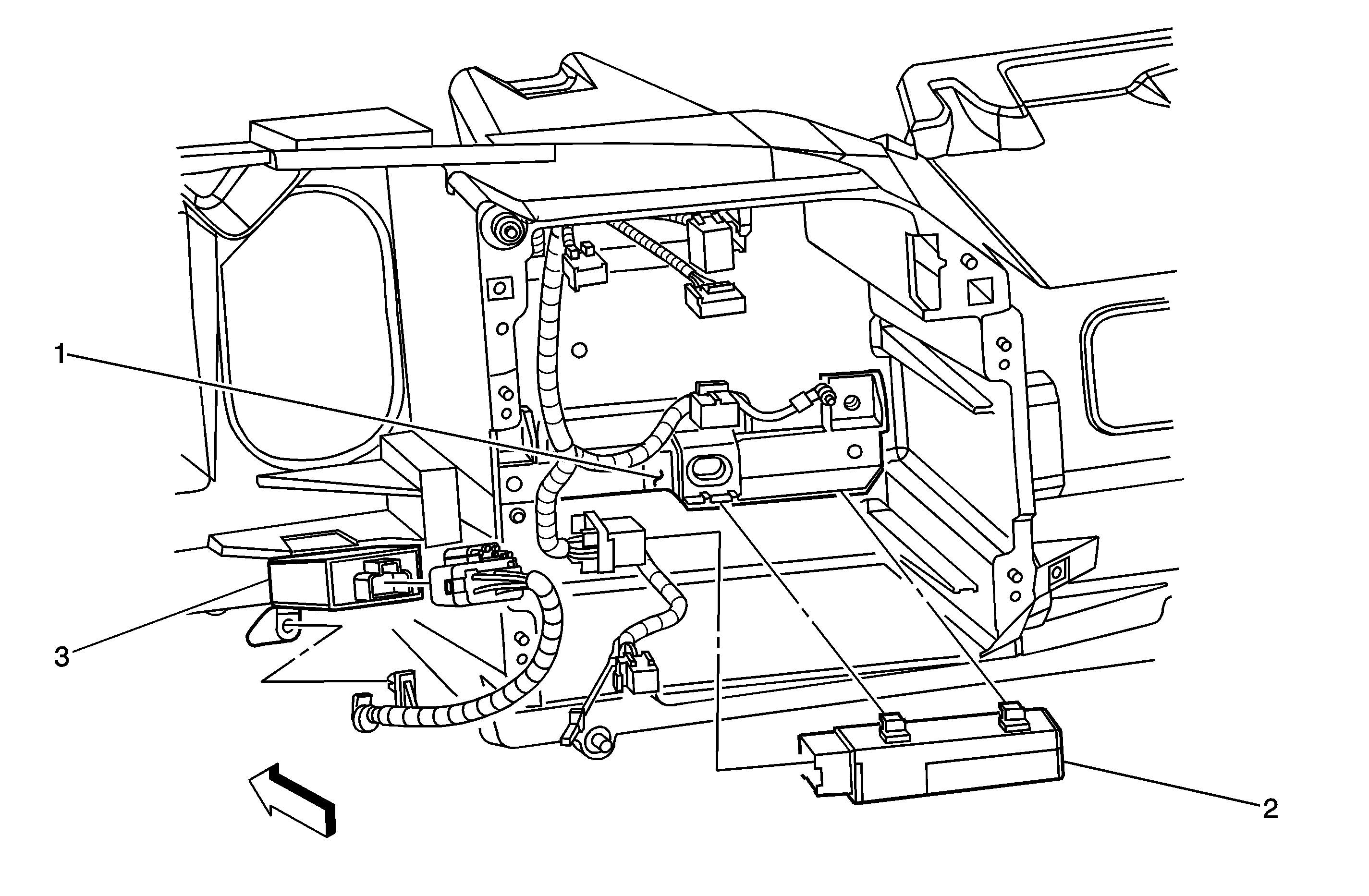 1

3

2