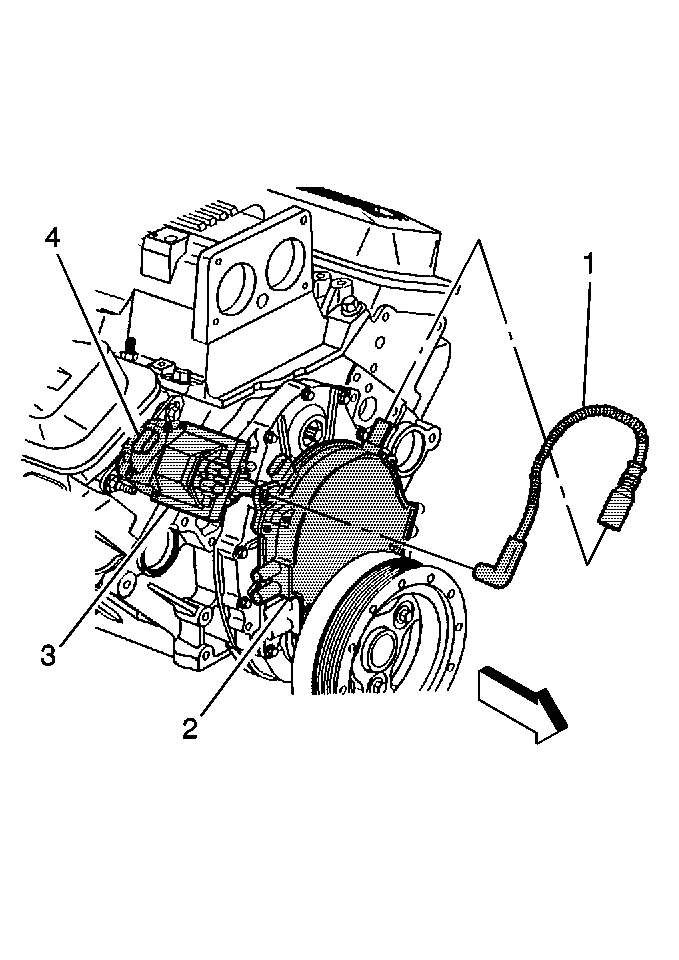 4

1

3

2