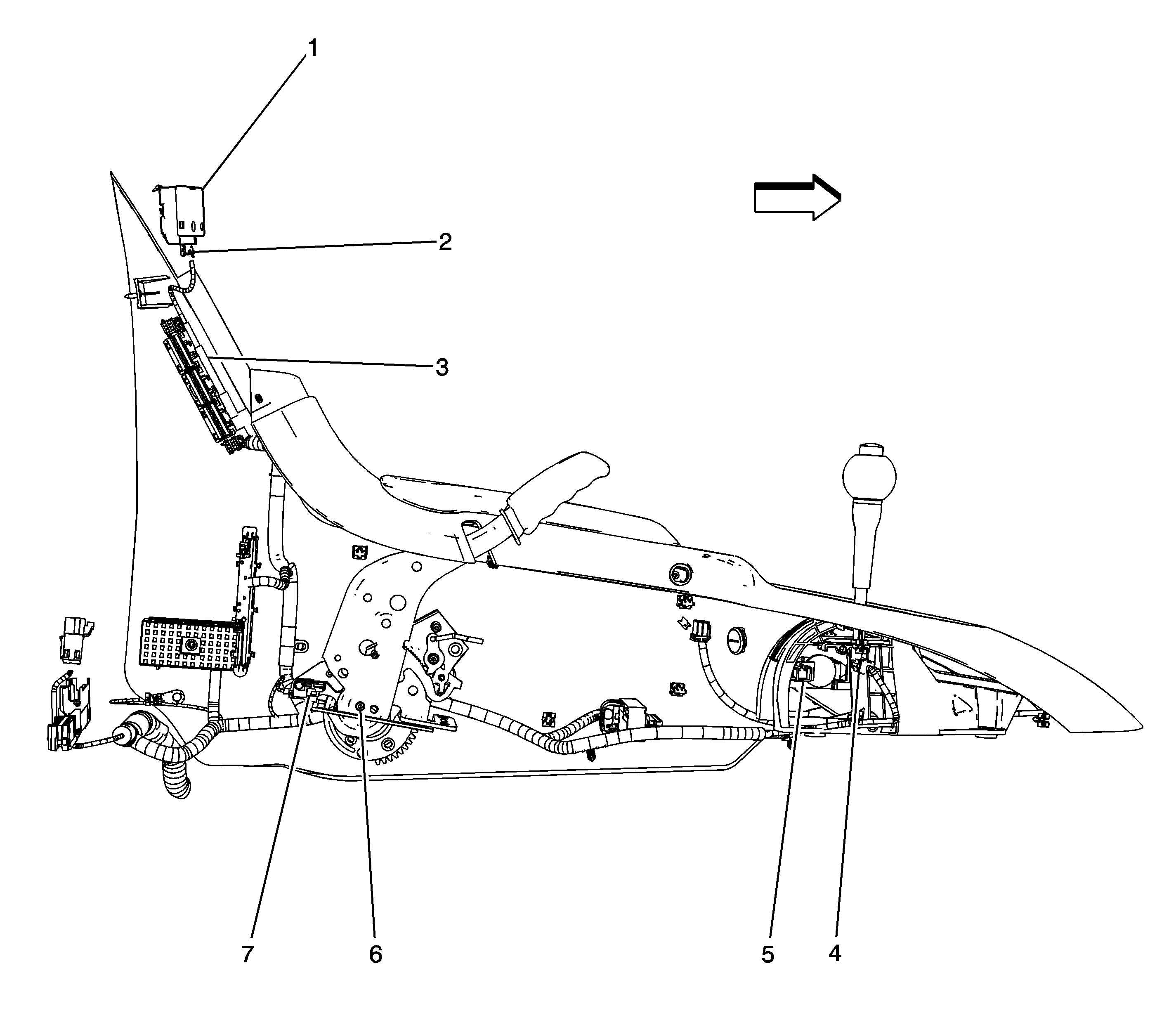 1
2
3
7
6
5
4