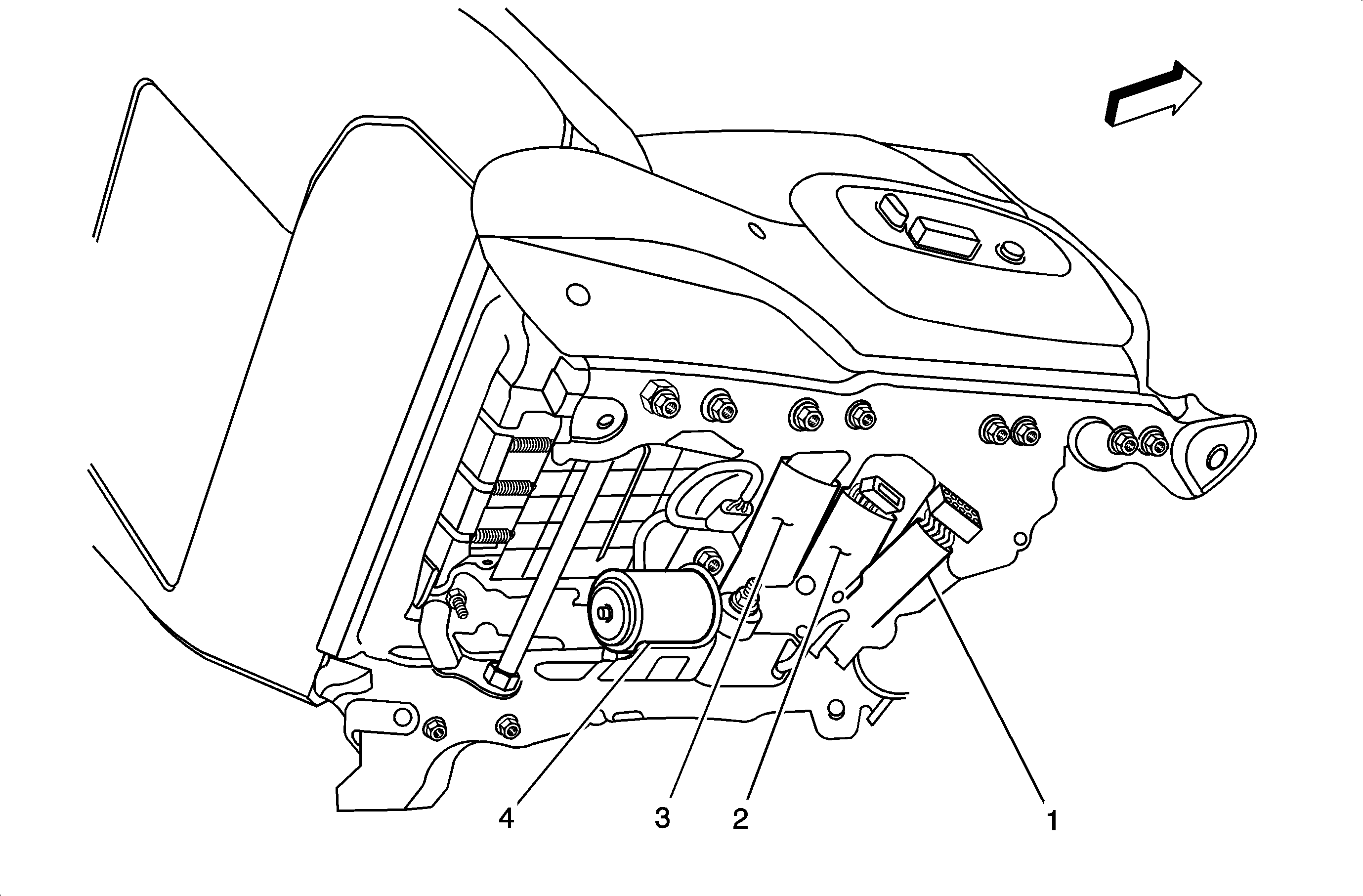 4
3
2
1