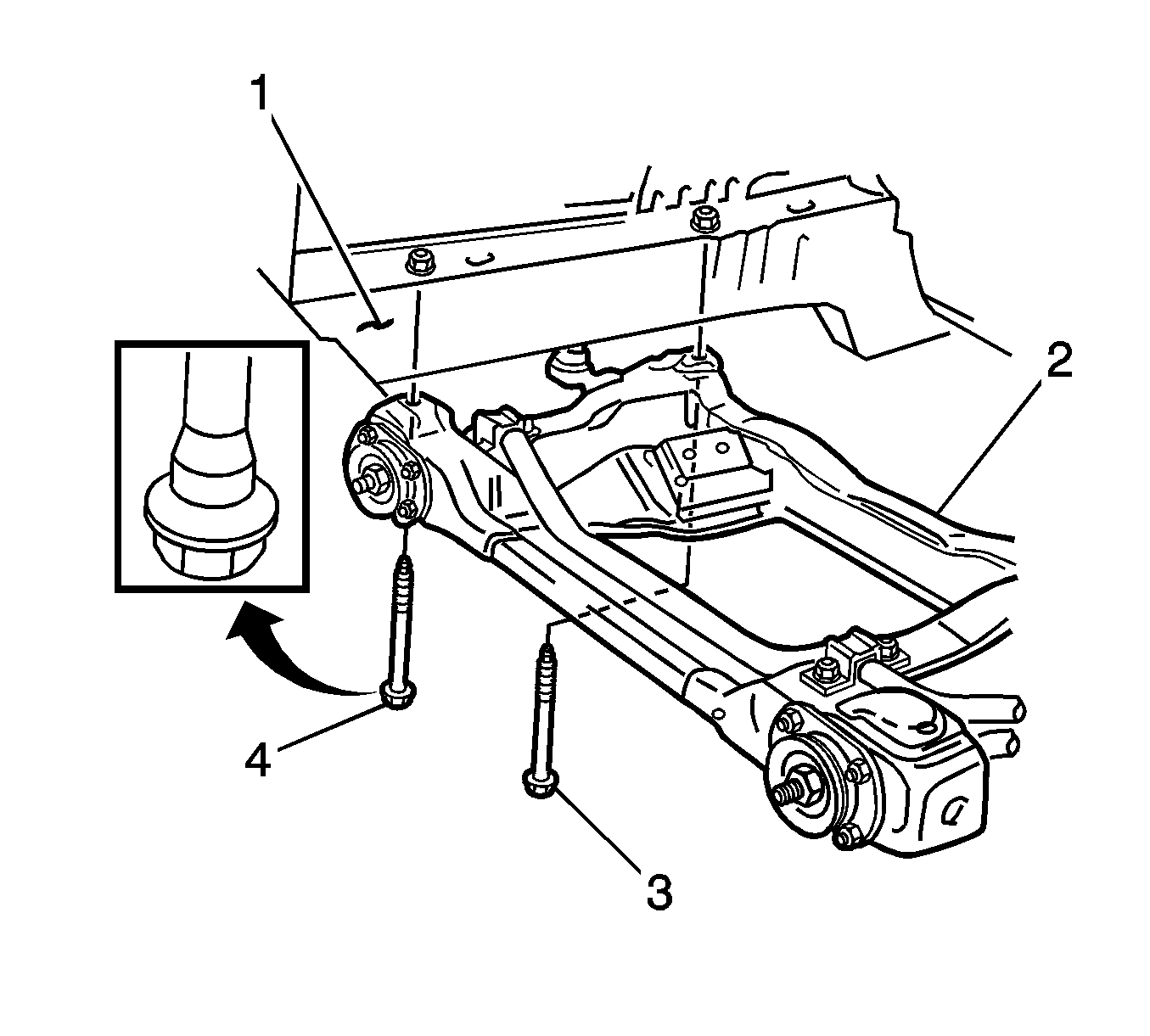 1
2
4
3