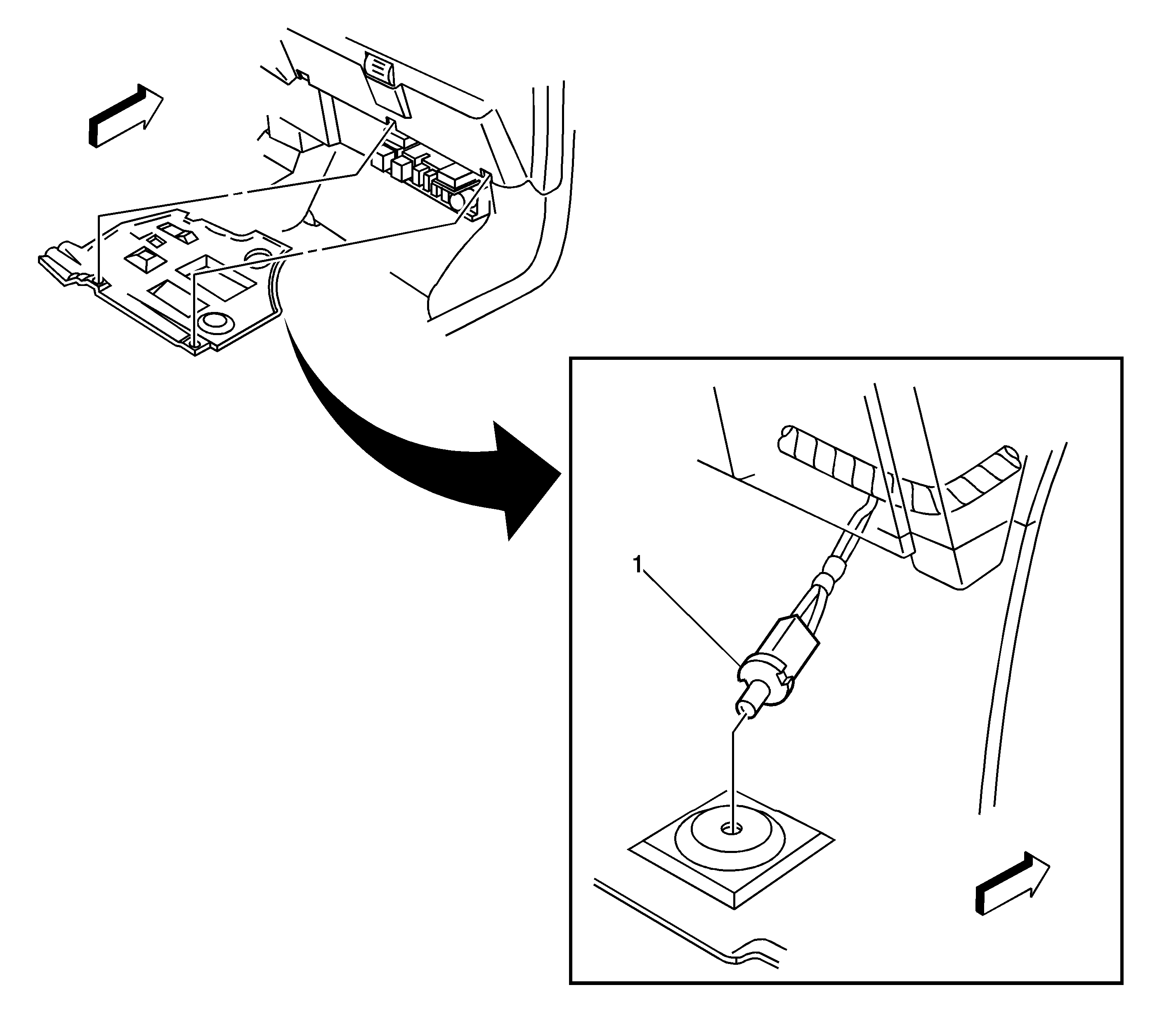 1